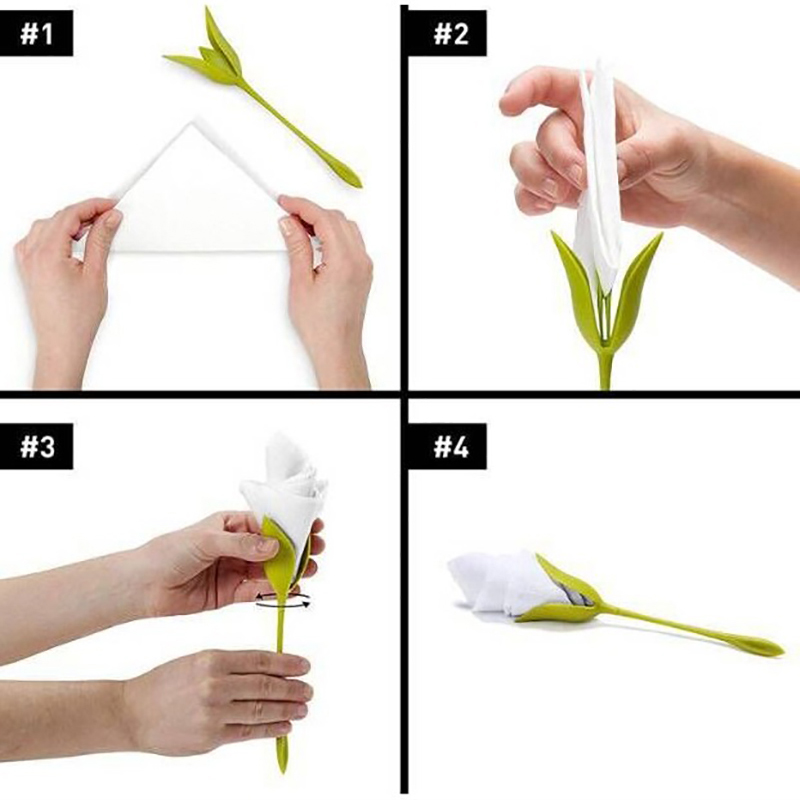 #1

#2

#3

#4