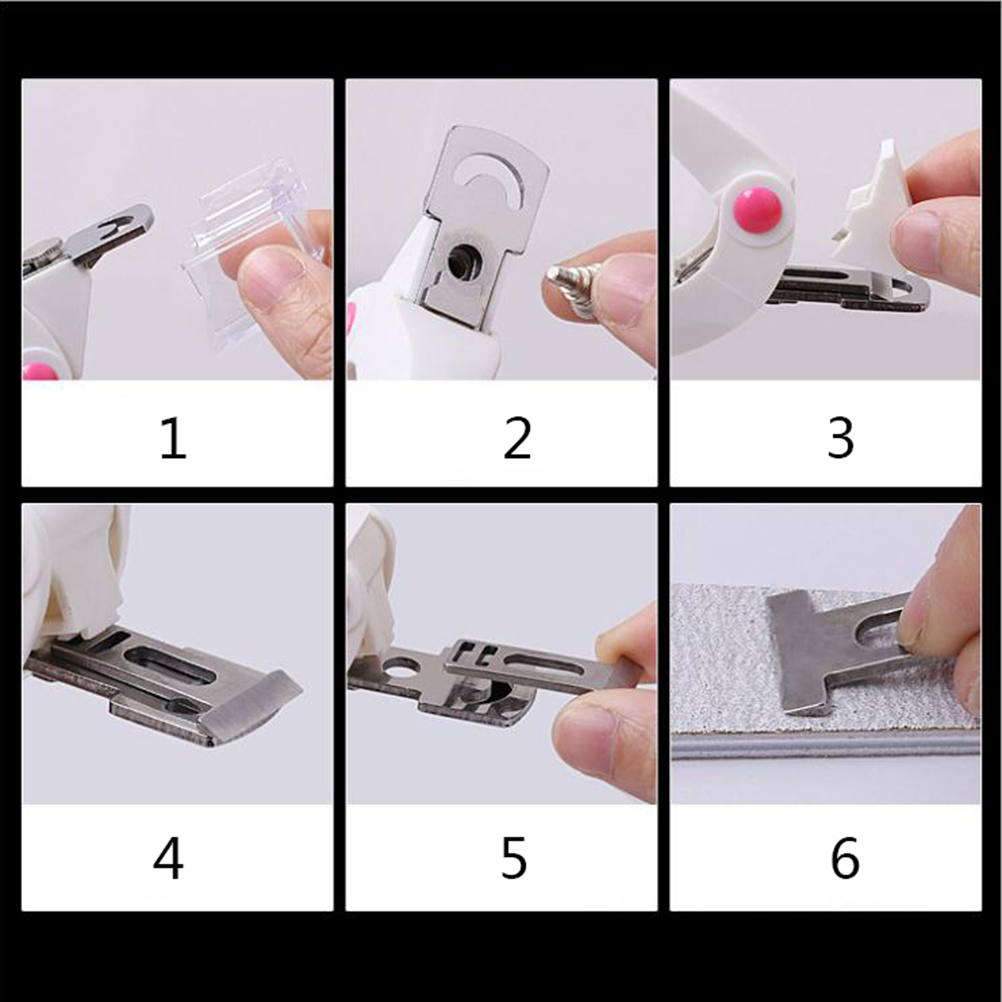 1

2

3

4

5

6