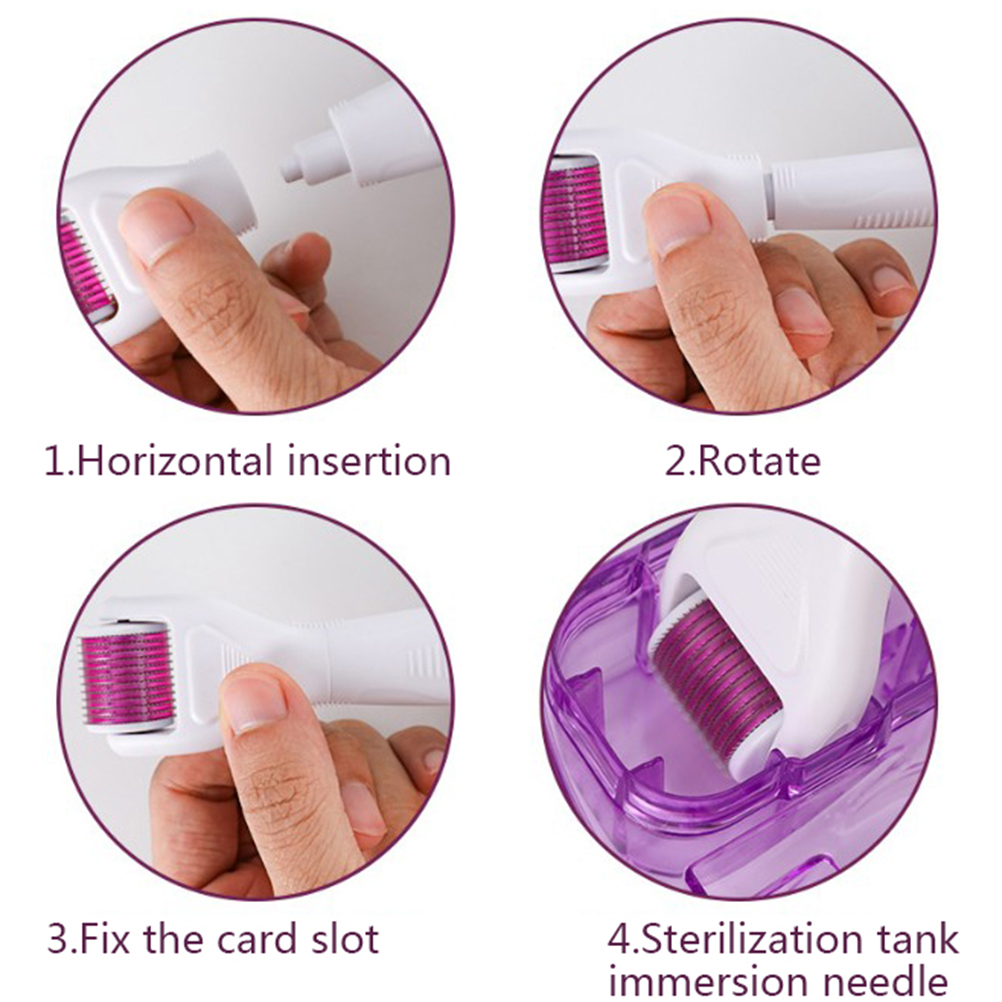 1.Horizontal insertion

2.Rotate

3.Fix the card slot

4.Sterilization tank immersion needle