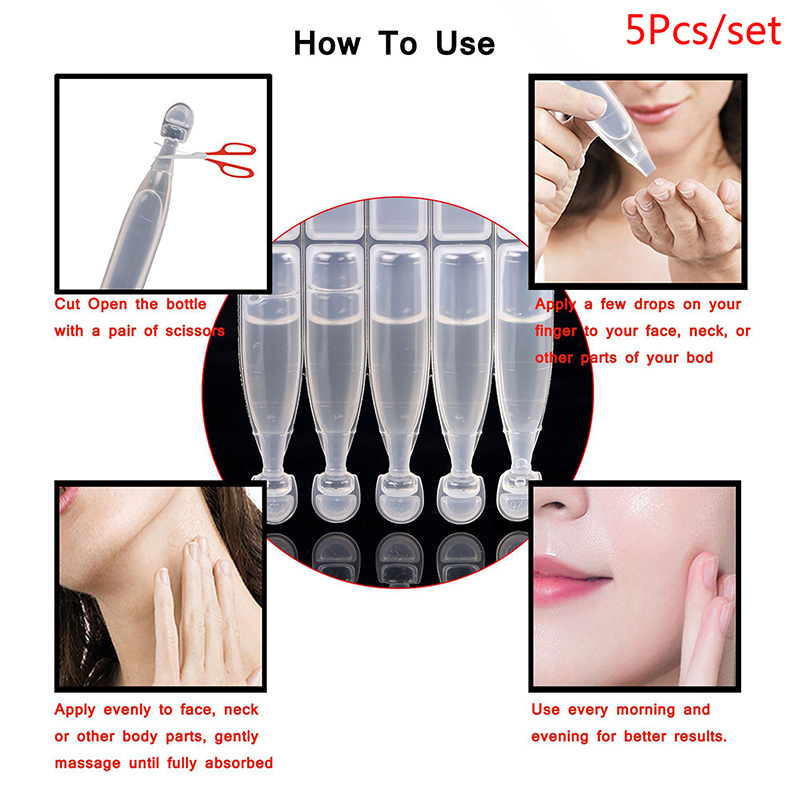 How To Use

5Pcs/set

Cut Open the bottle with a pair of scissors

Apply a few drops on your finger to your face, neck, or other parts of your bod

Apply evenly to face, neck or other body parts, gently massage until fully absorbed

Use every morning and evening for better results.