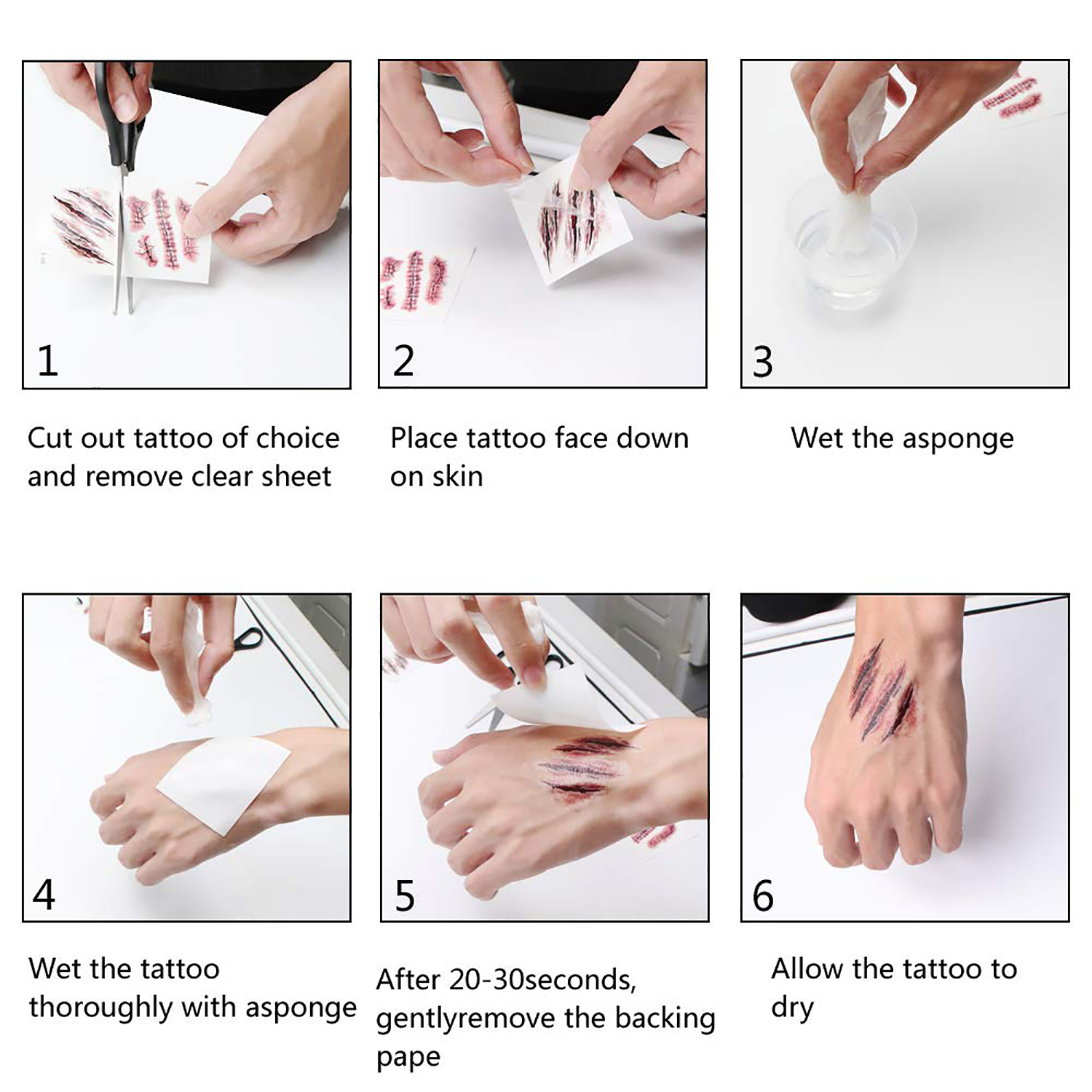 1

Cut out tattoo of choice and remove clear sheet

2

Place tattoo face down on skin

3

Wet the asponge

4

Wet the tattoo thoroughly with asponge

5

After 20-30seconds, gentlyremove the backing pape

6

Allow the tattoo to dry