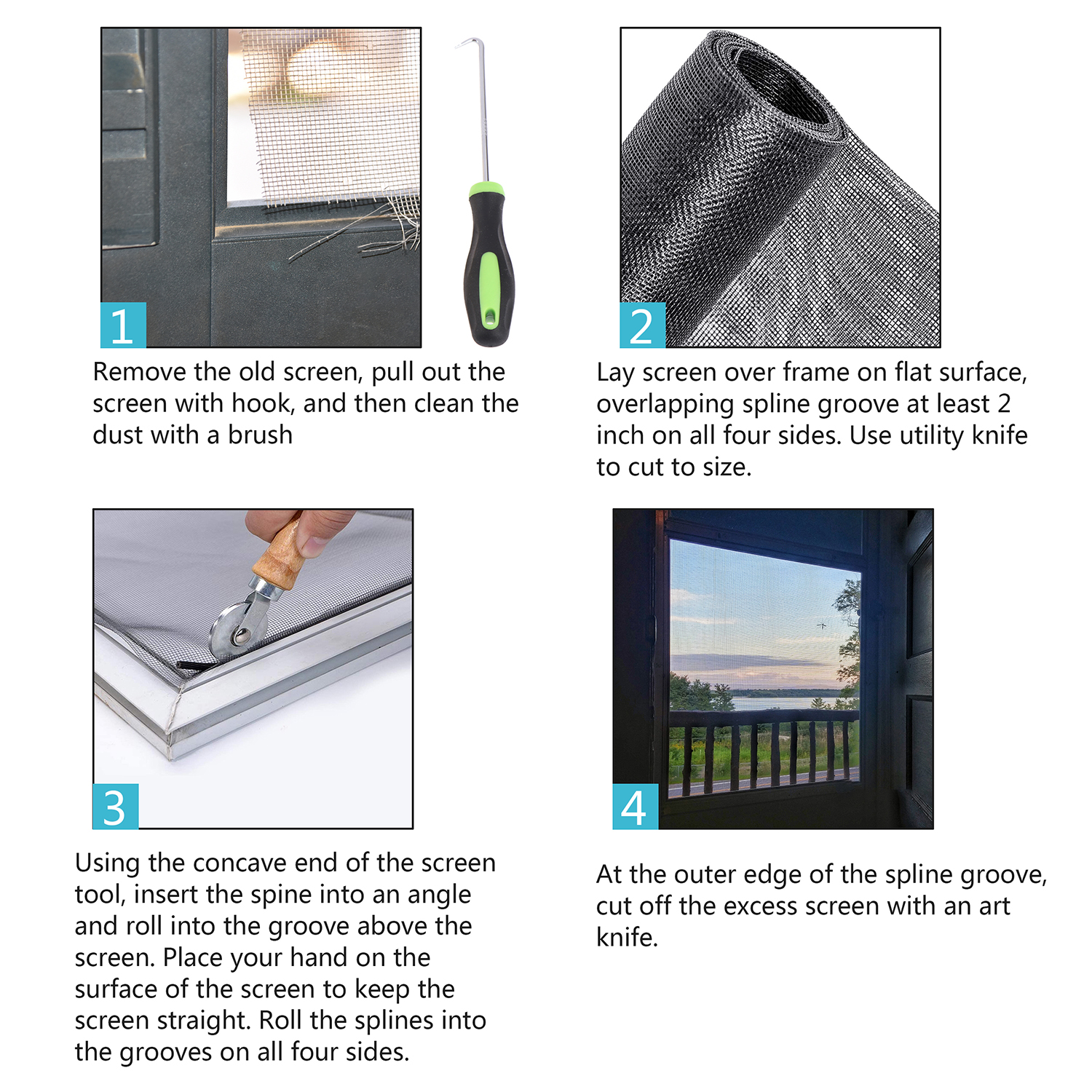 1

Remove the old screen, pull out the screen with hook, and then clean the dust with a brush

2

Lay screen over frame on flat surface, overlapping spline groove at least 2 inch on all four sides. Use utility knife to cut to size.

3

Using the concave end of the screen tool, insert the spine into an angle and roll into the groove above the screen. Place your hand on the surface of the screen to keep the screen straight. Roll the splines into the grooves on all four sides.

4

At the outer edge of the spline groove, cut off the excess screen with an art knife.