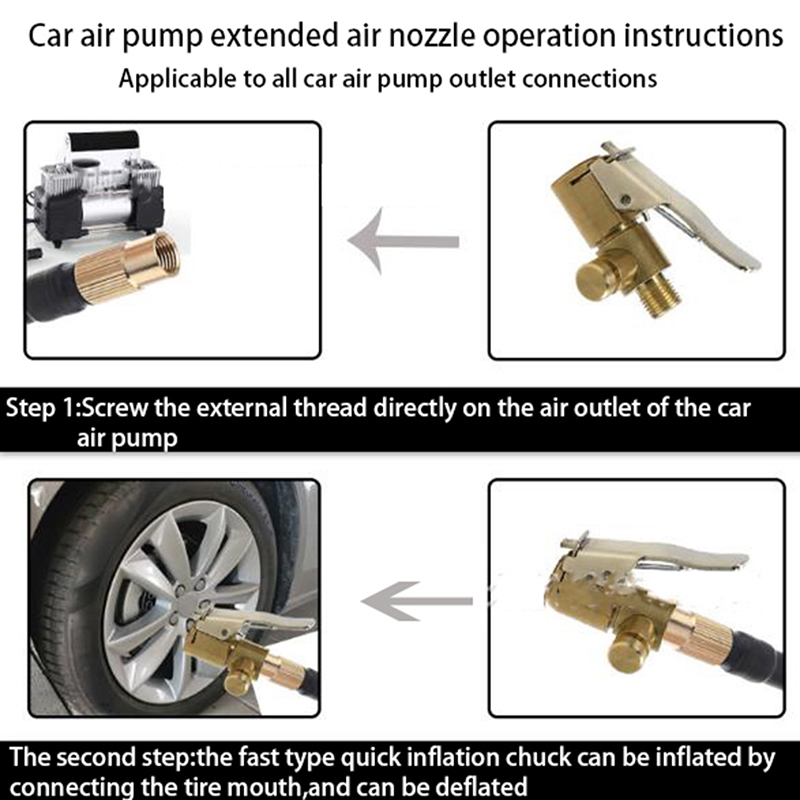 Car air pump extended air nozzle operation instructions
Applicable to all car air pump outlet connections

Step 1:Screw the external thread directly on the air outlet of the car air pump

The second step:the fast type quick inflation chuck can be inflated by connecting the tire mouth,and can be deflated