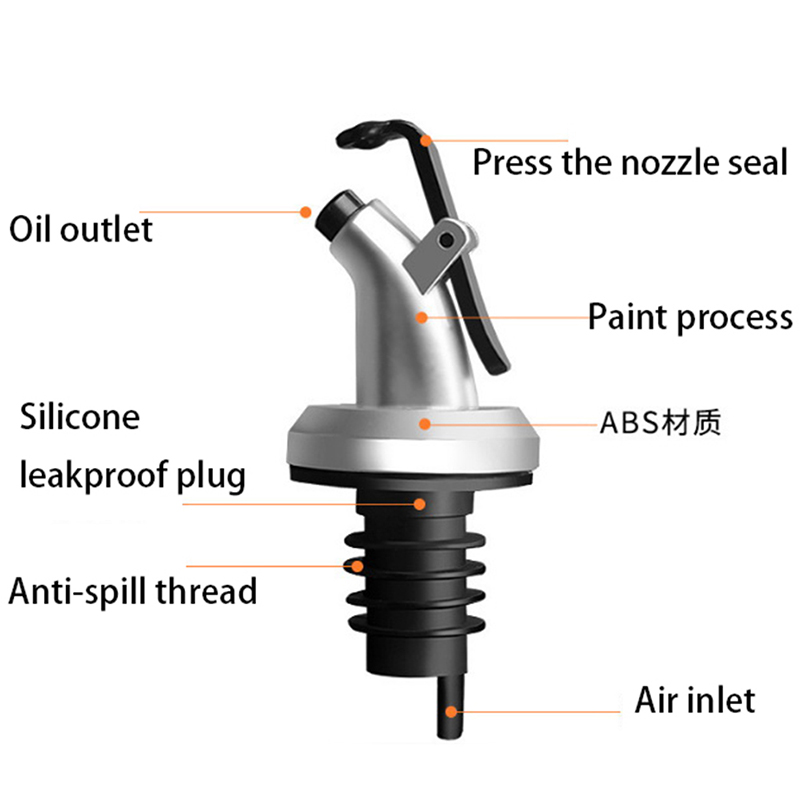 Press the nozzle seal

Oil outlet

Paint process

Silicone leakproof plug

ABS材质

Anti-spill thread

Air inlet