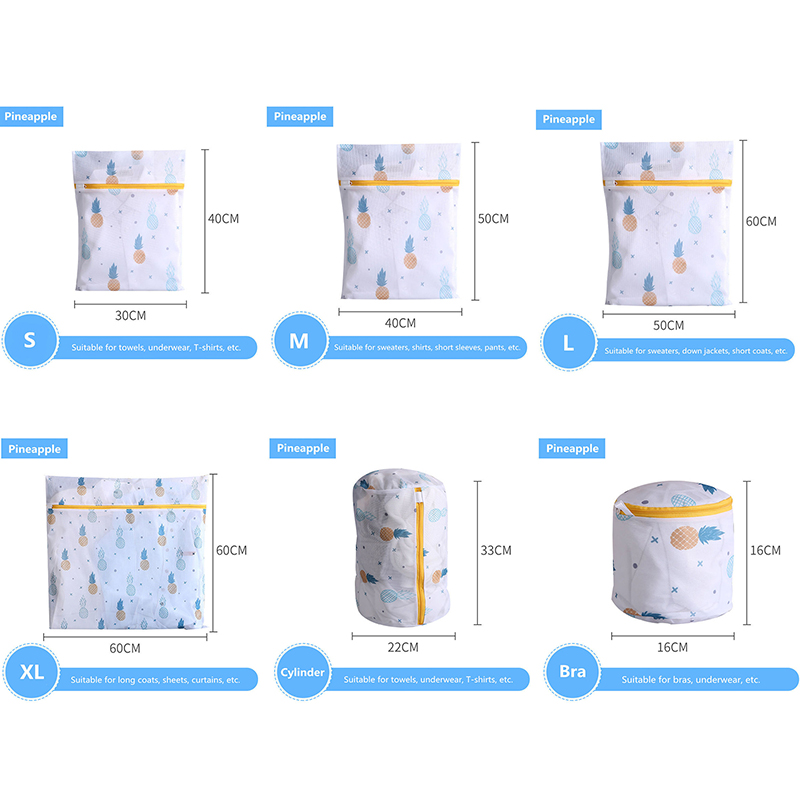 Pineapple

40CM

30CM

S

Suitable for towels, underwear, T-shirts, etc.

Pineapple

50CM

40CM

M

Suitable for sweaters, shirts, short sleeves, pants, etc.

Pineapple

60CM

50CM

L

Suitable for sweaters, down jackets, short coats, etc.

Pineapple

60CM

60CM

XL

Suitable for long coats, sheets, curtains, etc.

Pineapple

33CM

22CM

Cylinder

Suitable for towels, underwear, T-shirts, etc.

Pineapple

16CM

16CM

Bra

Suitable for bras, underwear, etc.