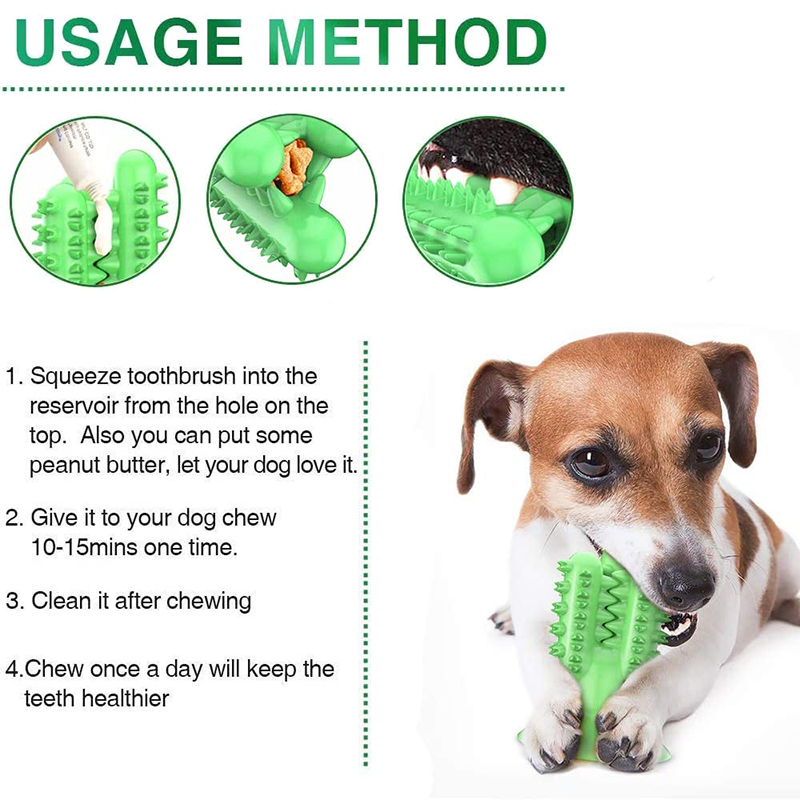 USAGE METHOD

1. Squeeze toothbrush into the reservoir from the hole on the top. Also you can put some peanut butter, let your dog love it.

2. Give it to your dog chew 10-15mins one time.

3. Clean it after chewing

4.Chew once a day will keep the teeth healthier