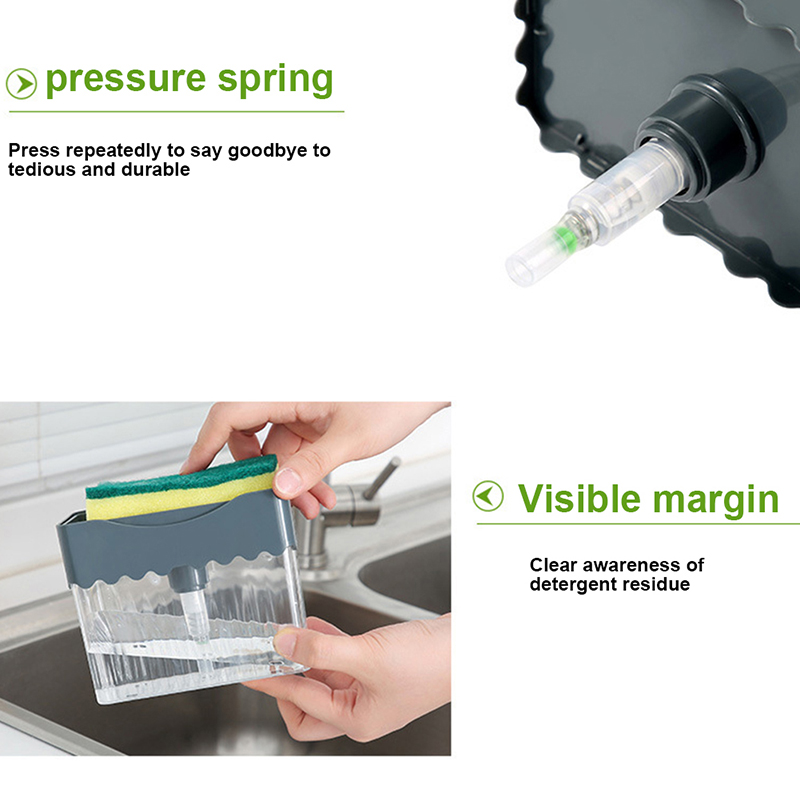 pressure spring

Press repeatedly to say goodbye to tedious and durable

Visible margin

Clear awareness of detergent residue