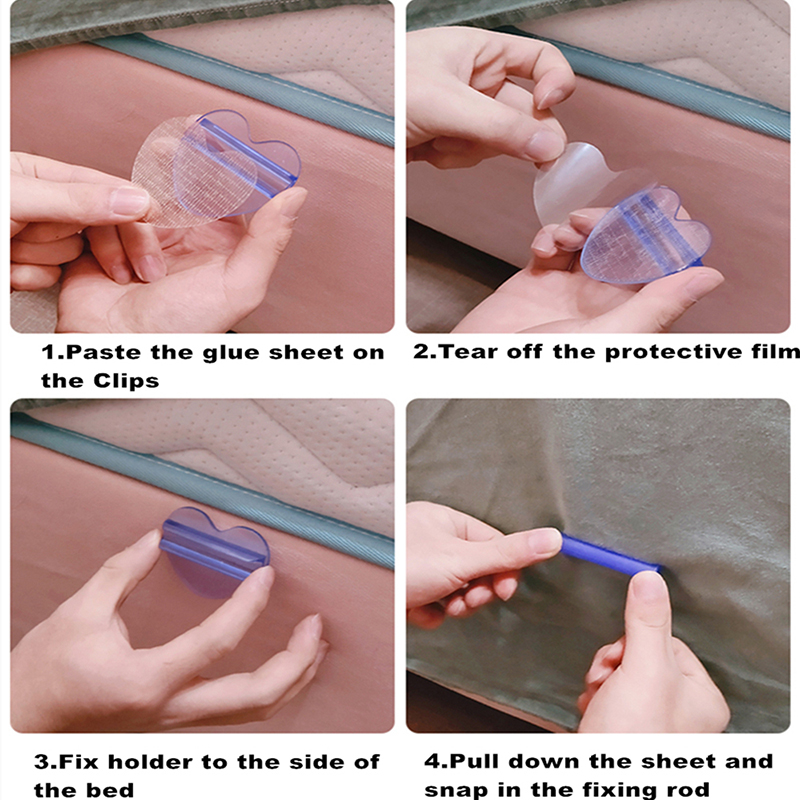 1.Paste the glue sheet on the Clips

2.Tear off the protective film

3.Fix holder to the side of the bed

4.Pull down the sheet and snap in the fixing rod