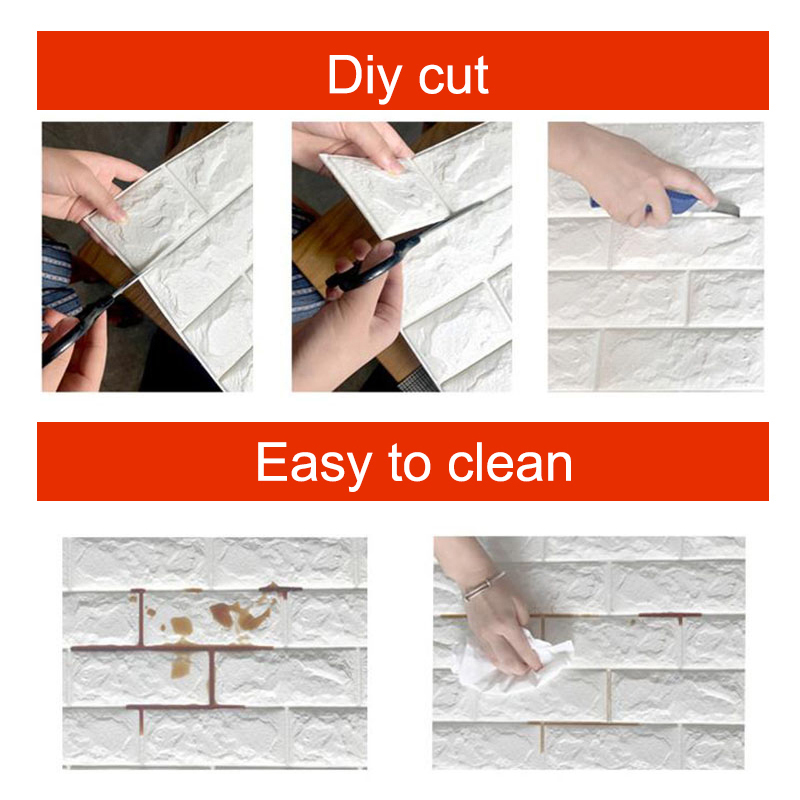 Diy cut

Easy to clean