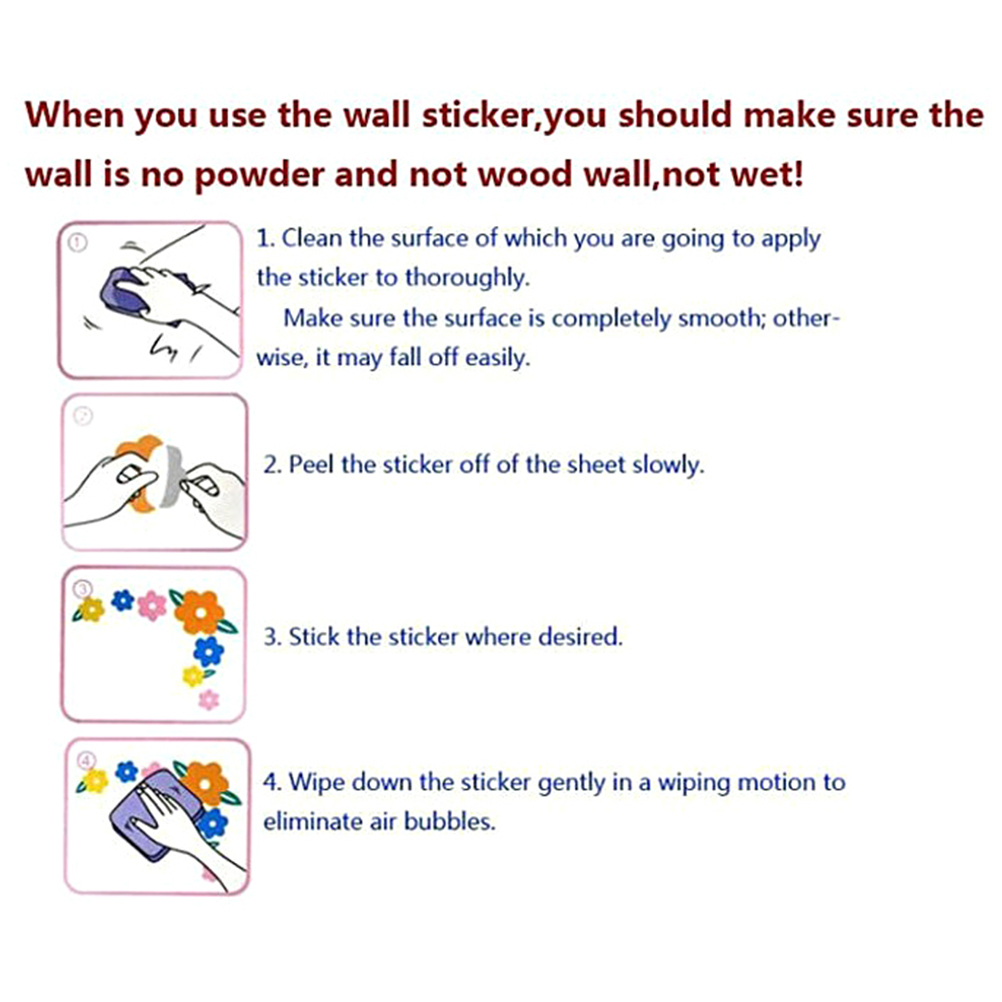 When you use the wall sticker,you should make sure the wall is no powder and not wood wall,not wet!

①

1. Clean the surface of which you are going to apply the sticker to thoroughly.

Make sure the surface is completely smooth; otherwise, it may fall off easily.

②

2. Peel the sticker off of the sheet slowly.

③

3. Stick the sticker where desired.

④

4. Wipe down the sticker gently in a wiping motion to eliminate air bubbles.