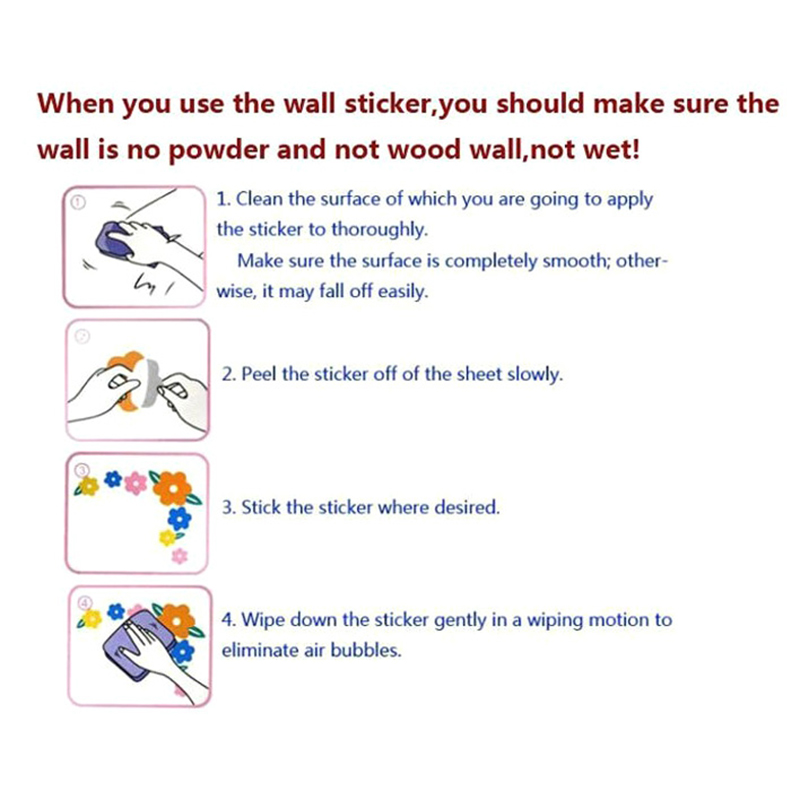 When you use the wall sticker,you should make sure the wall is no powder and not wood wall,not wet!

①

1. Clean the surface of which you are going to apply the sticker to thoroughly.

Make sure the surface is completely smooth; otherwise, it may fall off easily.

②

2. Peel the sticker off of the sheet slowly.

③

3. Stick the sticker where desired.

④

4. Wipe down the sticker gently in a wiping motion to eliminate air bubbles.