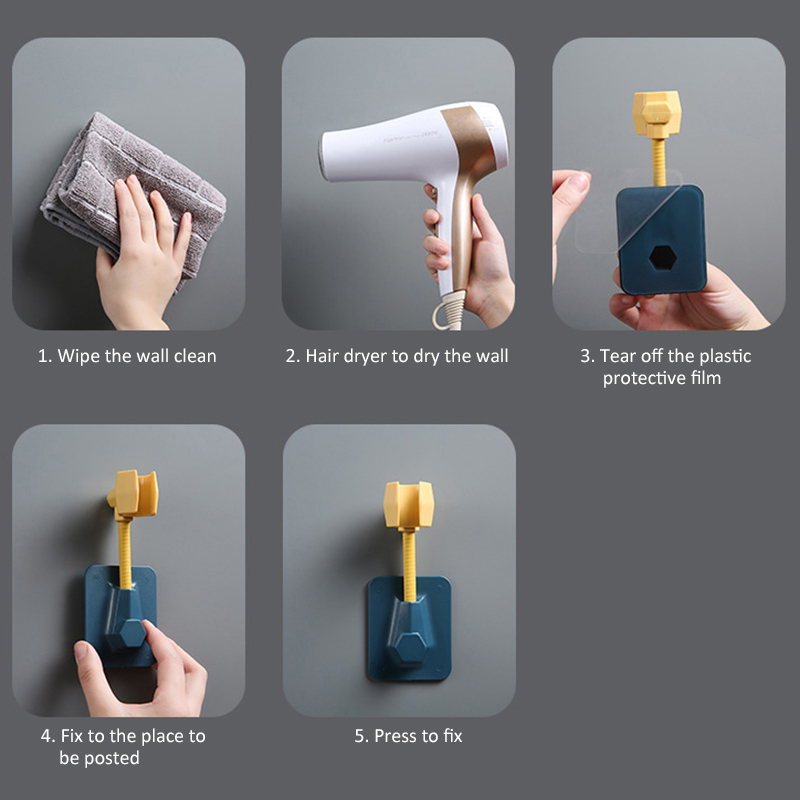 1. Wipe the wall clean

2. Hair dryer to dry the wall

3. Tear off the plastic protective film

4. Fix to the place to be posted

5. Press to fix