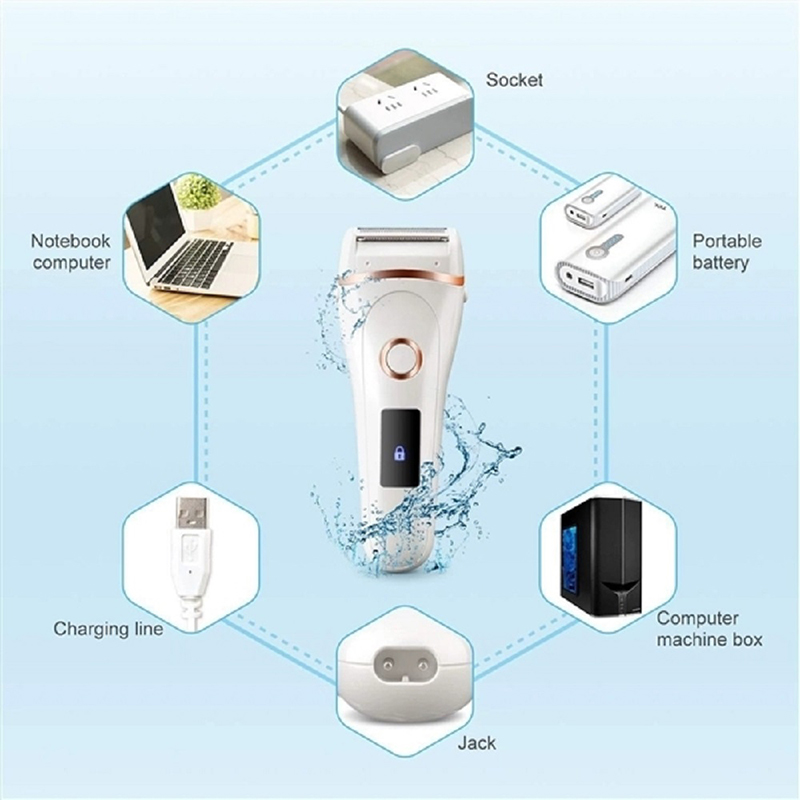 Socket

Notebook computer

Portable battery

Charging line

Computer machine box

Jack