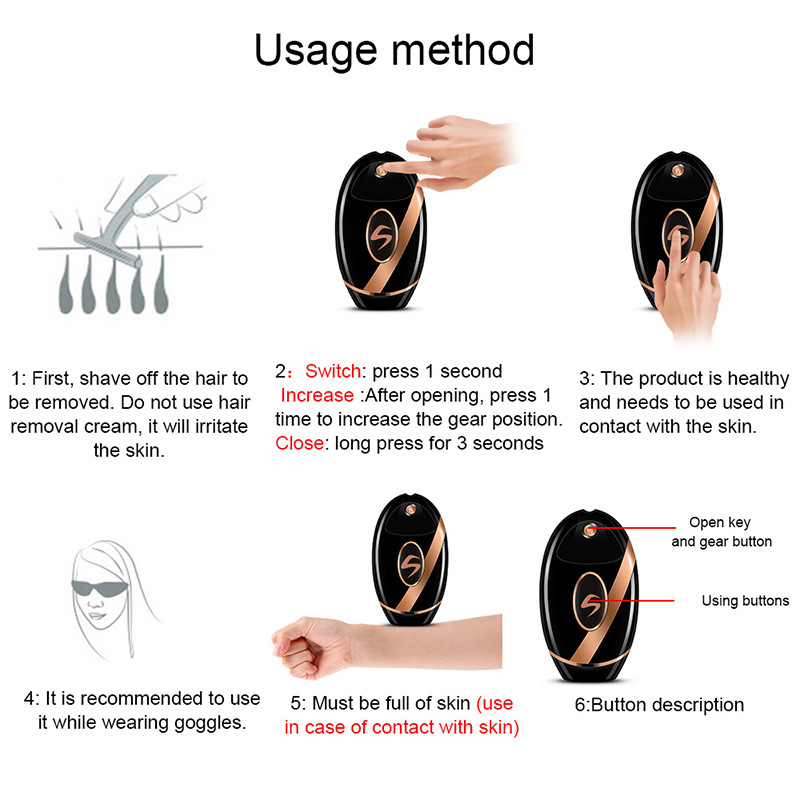 Usage method

1: First, shave off the hair to be removed. Do not use hair removal cream, it will irritate the skin.

2： Switch: press 1 second
Increase :After opening, press 1 time to increase the gear position.
Close: long press for 3 seconds

3: The product is healthy and needs to be used in contact with the skin.

4: It is recommended to use it while wearing goggles.

5: Must be full of skin (use in case of contact with skin)

Open key and gear button

Using buttons

6:Button description