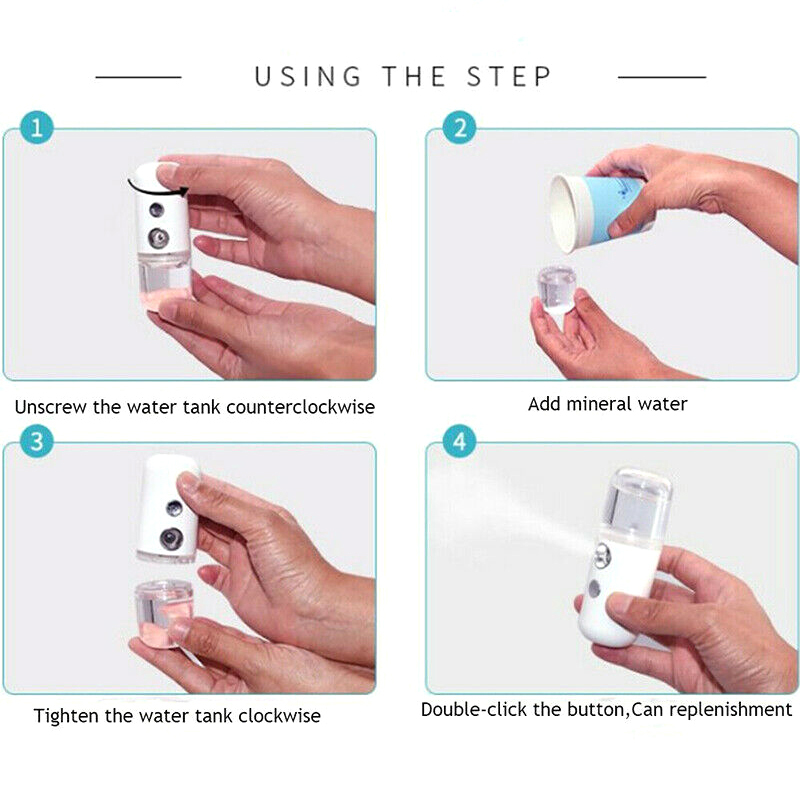 USING THE STEP

1

Unscrew the water tank counterclockwise

2

Add mineral water

3

Tighten the water tank clockwise

4

Double-click the button,Can replenishment