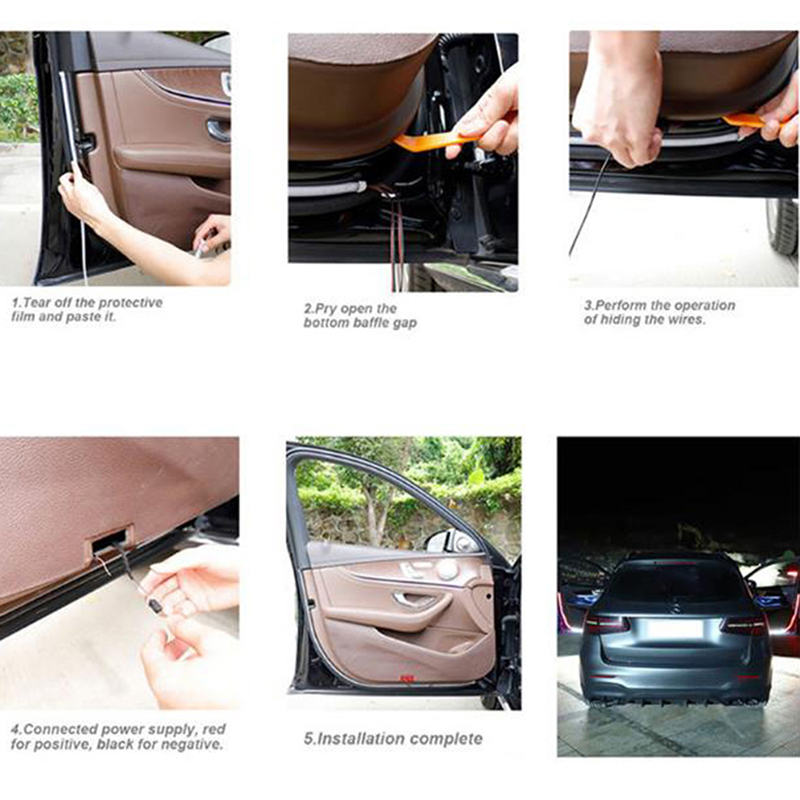 1.Tear off the protective film and paste it.

2.Pry open the bottom baffle gap

3.Perform the operation of hiding the wires.

4.Connected power supply, red for positive, black for negative.

5.Installation complete