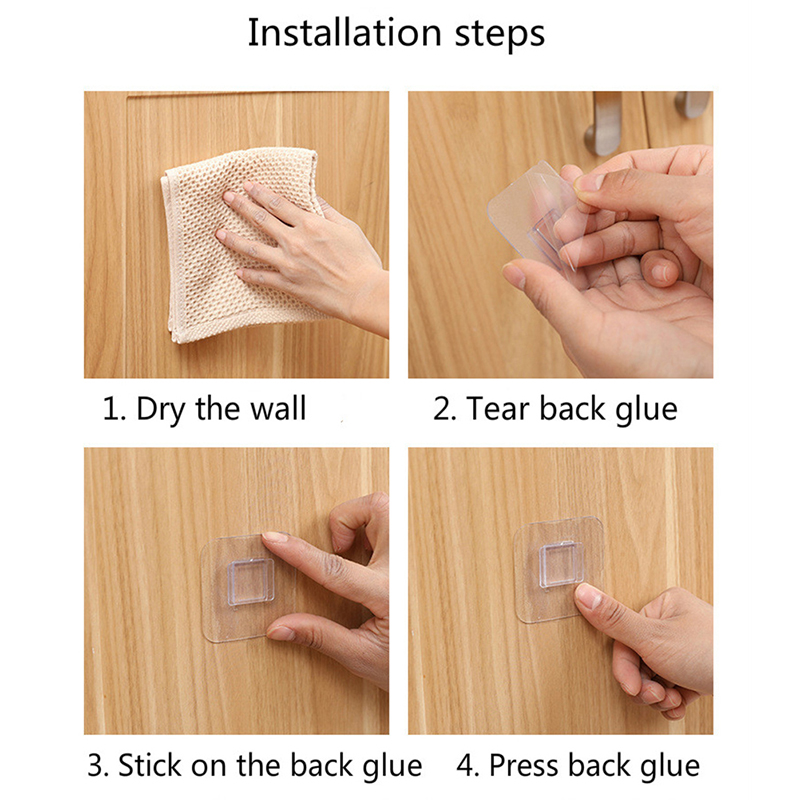 Installation steps

1. Dry the wall

2. Tear back glue

3. Stick on the back glue

4. Press back glue