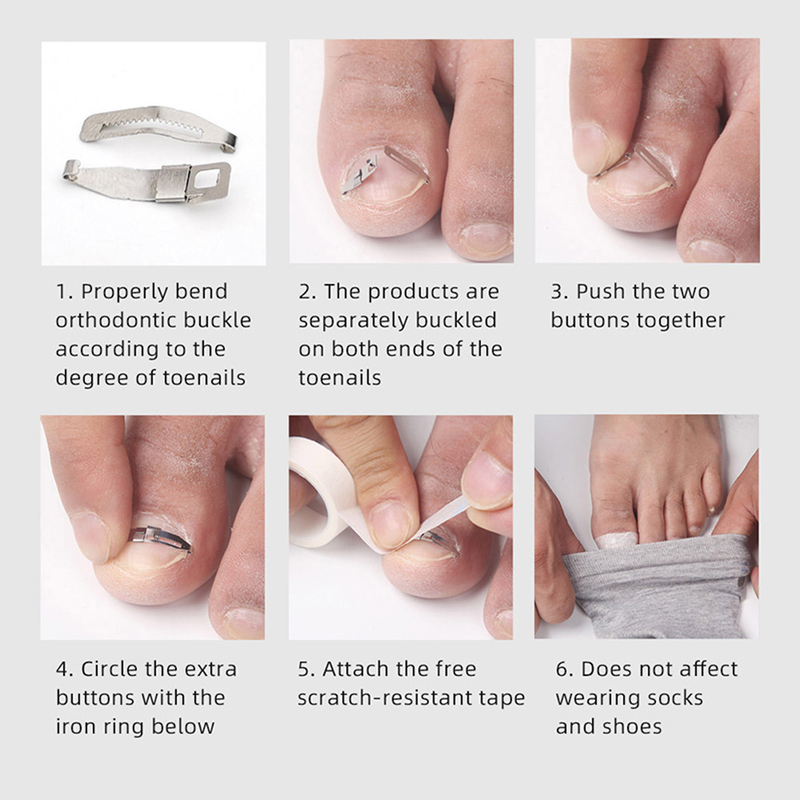 1. Properly bend orthodontic buckle according to the degree of toenails

2. The products are separately buckled on both ends of the toenails

3. Push the two buttons together

4. Circle the extra buttons with the iron ring below

5. Attach the free scratch-resistant tape

6. Does not affect wearing socks and shoes