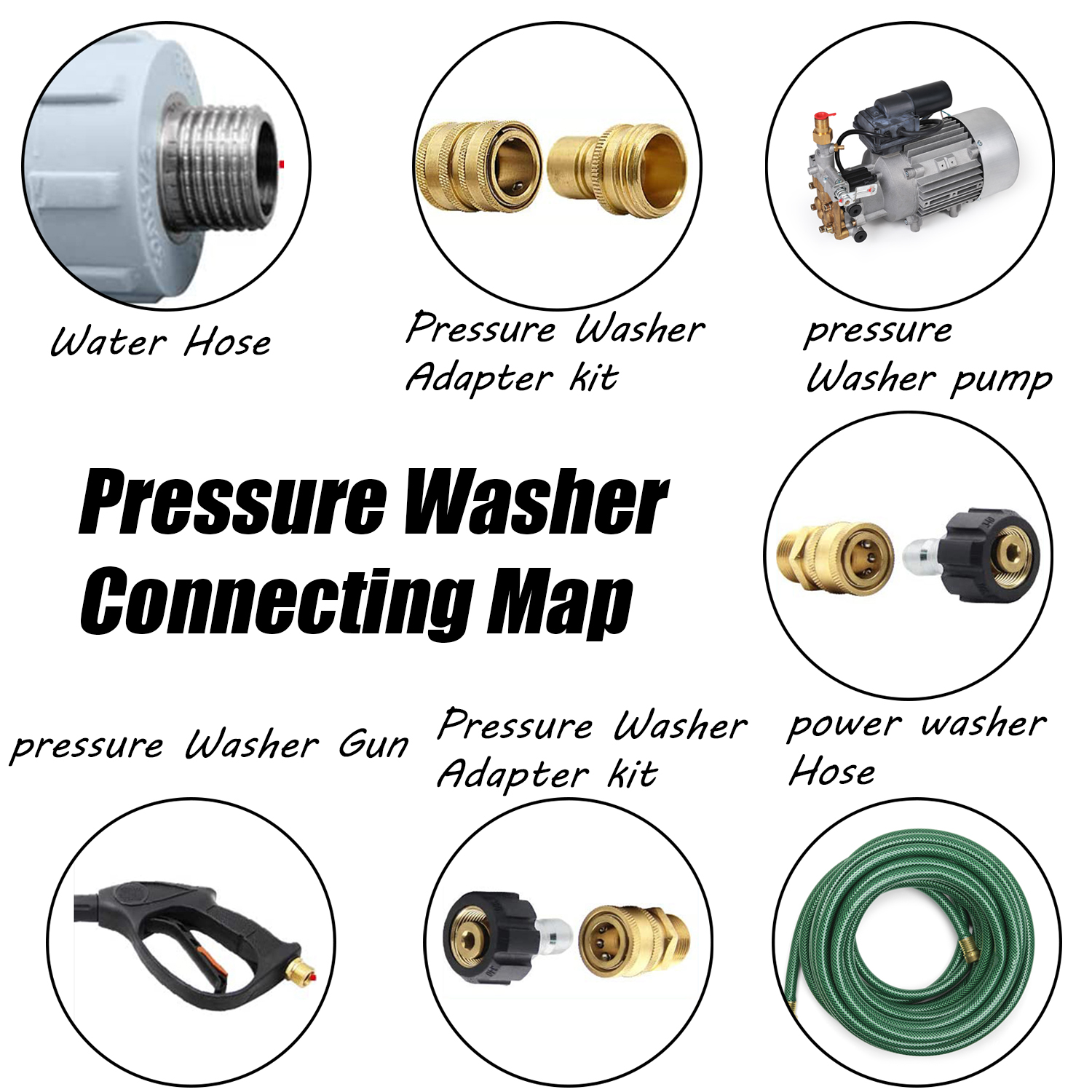 Water Hose

Pressure Washer Adapter kit

pressure Washer pump

Pressure Washer Connecting Map

pressure Washer Gun

Pressure Washer Adapter kit

power washer Hose