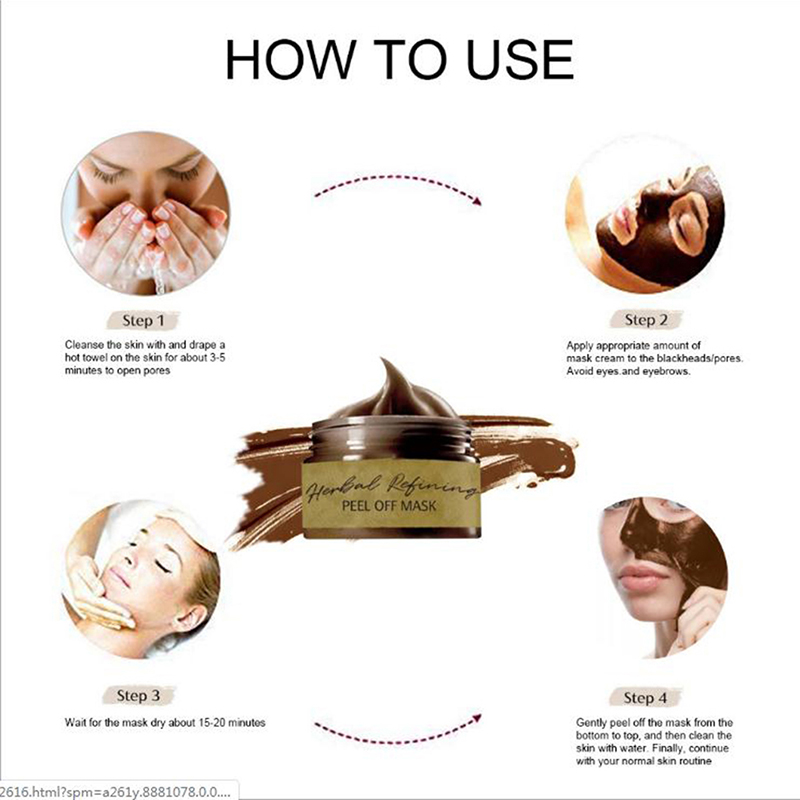 HOW TO USE

Step 1

Cleanse the skin with and drape a hot towel on the skin for about 3-5 minutes to open pores

Step 2

Apply appropriate amount of mask cream to the blackheads/pores. Avoid eyes.and eyebrows.

Herbal Refining
PEEL OFF MASK

Step 3

Wait for the mask dry about 15-20 minutes

Step 4

Gently peel off the mask from the bottom to top, and then clean the skin with water. Finally, continue with your normal skin routine

2616.html?spm=a261y.8881078.0.0....