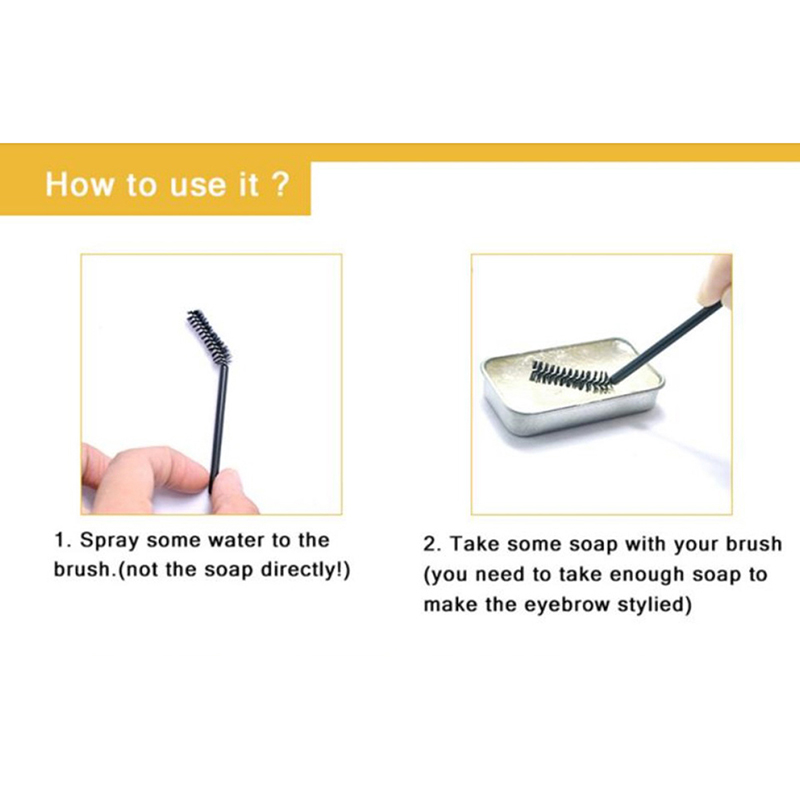 How to use it ?

1. Spray some water to the brush.(not the soap directly!)

2. Take some soap with your brush (you need to take enough soap to make the eyebrow stylied)