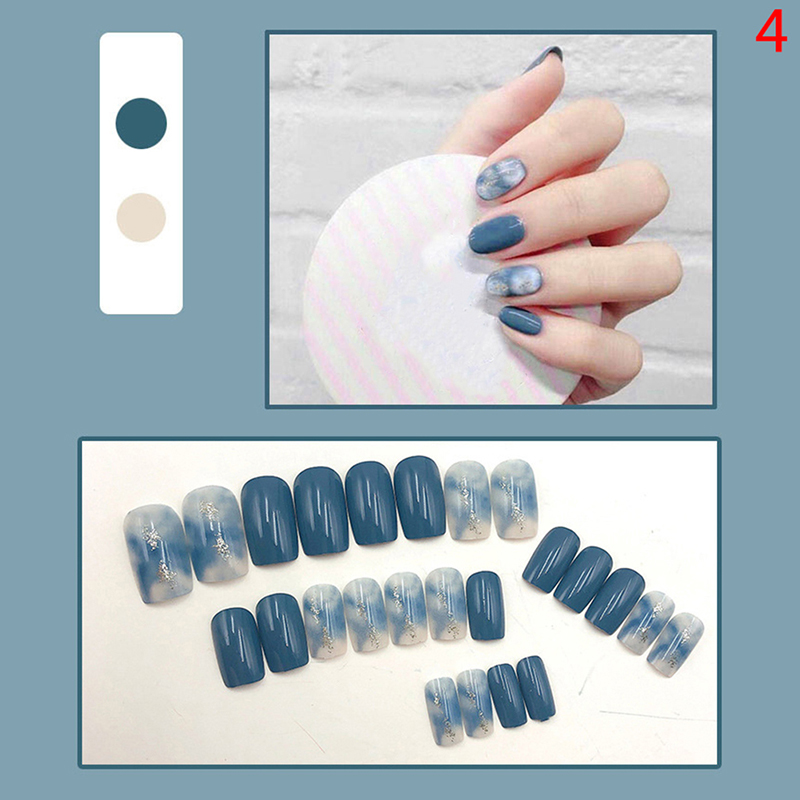 4