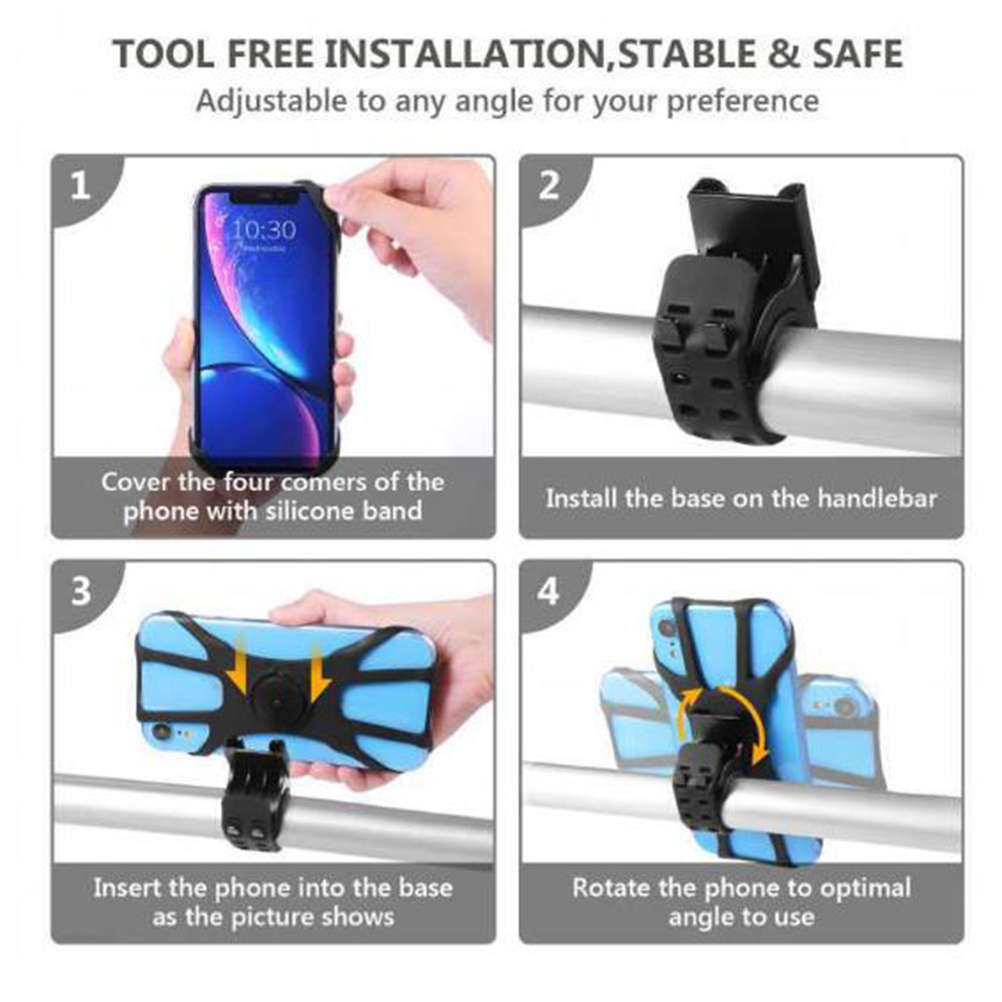 TOOL FREE INSTALLATION,STABLE & SAFE
Adjustable to any angle for your preference

1

10:30

Cover the four comers of the phone with silicone band

2

Install the base on the handlebar

3

Insert the phone into the base as the picture shows

4

Rotate the phone to optimal angle to use