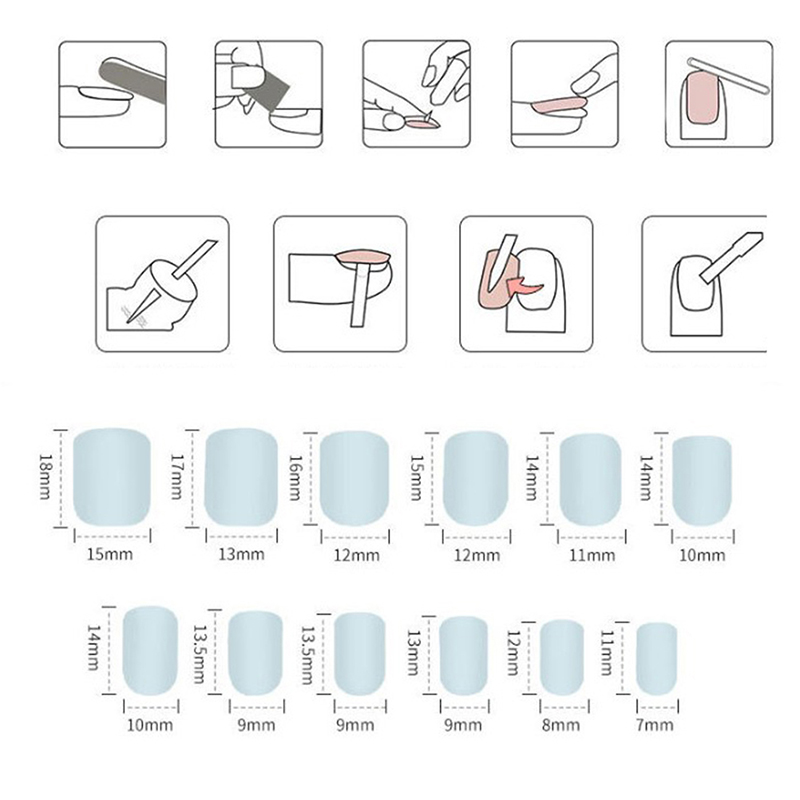 18mm
15mm
17mm
13mm
16mm
12mm
15mm
12mm
14mm
11mm
14mm
10mm

14mm
10mm
13.5mm
9mm
13.5mm
9mm
13mm
9mm
12mm
8mm
11mm
7mm