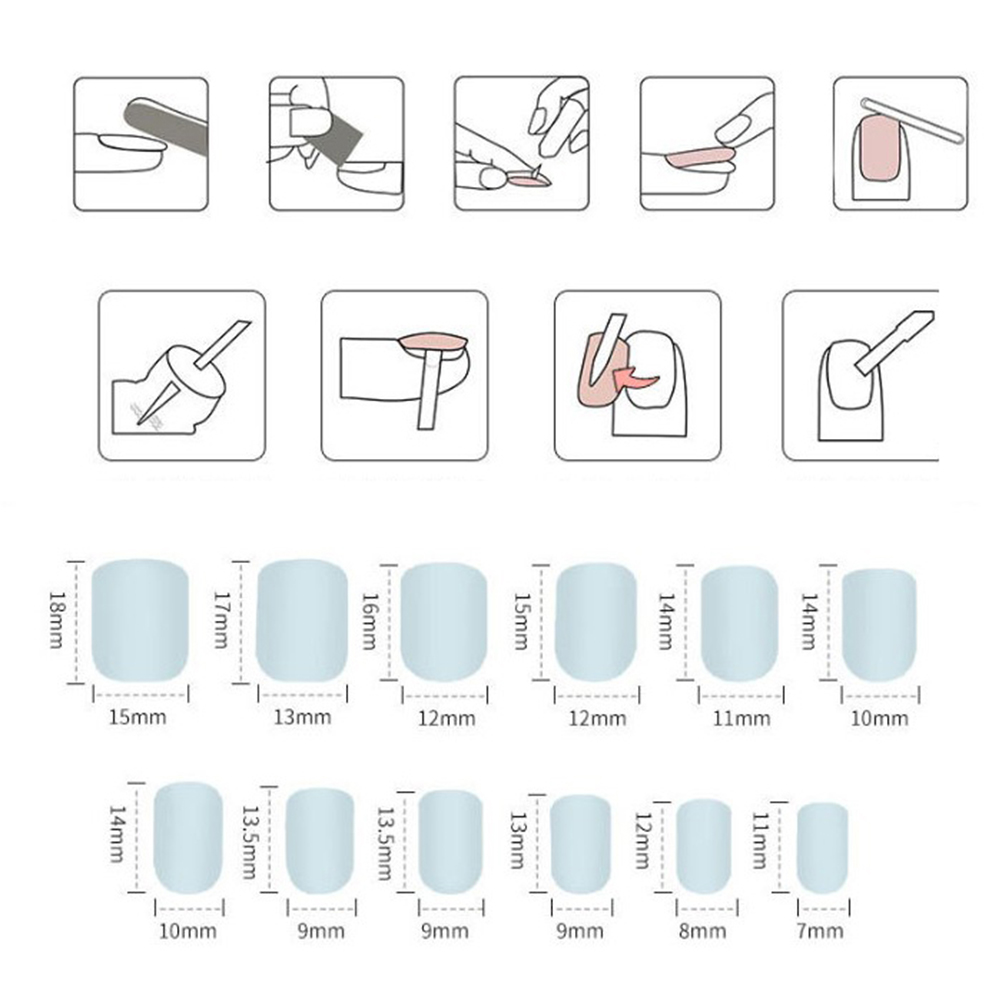 18mm
15mm
17mm
13mm
16mm
12mm
15mm
12mm
14mm
11mm
14mm
10mm

14mm
10mm
13.5mm
9mm
13.5mm
9mm
13mm
9mm
12mm
8mm
11mm
7mm