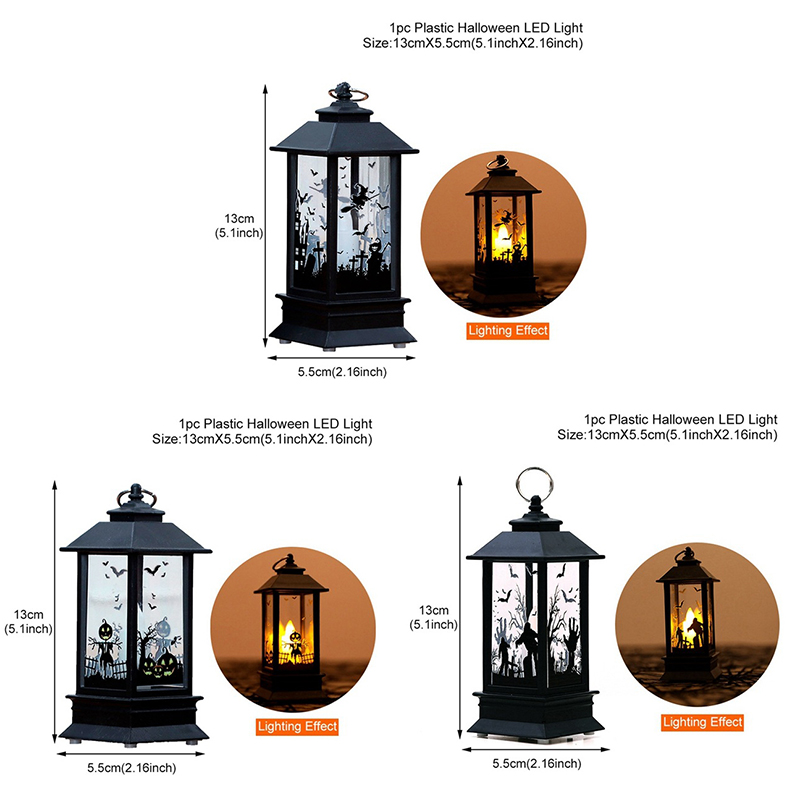 1pc Plastic Halloween LED Light
Size:13cmX5.5cm(5.1inchX2.16inch)

13cm
(5.1inch)

Lighting Effect

5.5cm(2.16inch)

1pc Plastic Halloween LED Light
Size:13cmX5.5cm(5.1inchX2.16inch)

13cm
(5.1inch)

Lighting Effect

5.5cm(2.16inch)

1pc Plastic Halloween LED Light
Size:13cmX5.5cm(5.1inchX2.16inch)

13cm
(5.1inch)

Lighting Effect

5.5cm(2.16inch)