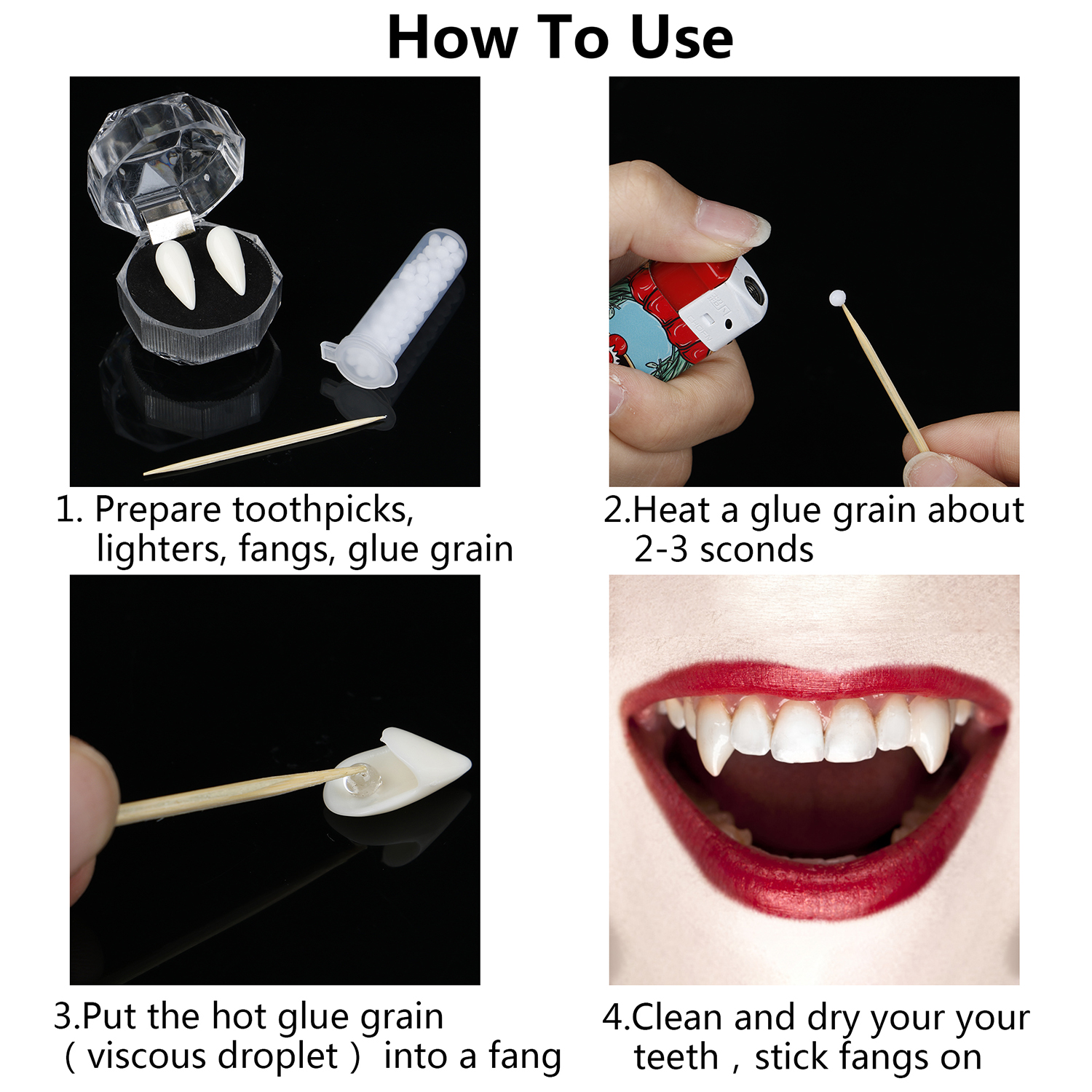 How To Use

1. Prepare toothpicks, lighters, fangs, glue grain

2.Heat a glue grain about 2-3 sconds

3.Put the hot glue grain （viscous droplet） into a fang

4.Clean and dry your your teeth , stick fangs on