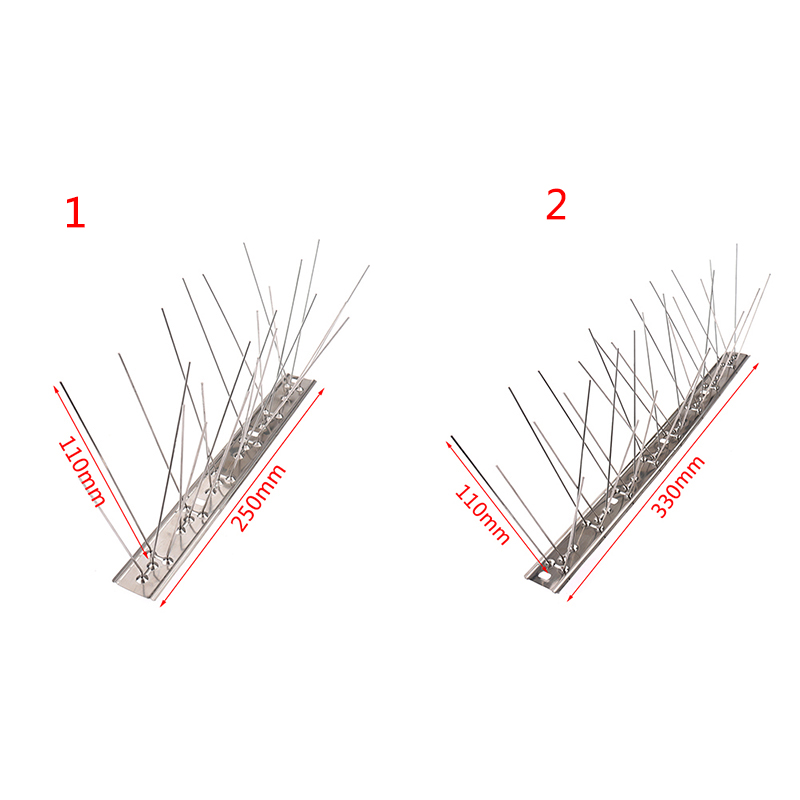 1

110mm

250mm

2

110mm

330mm