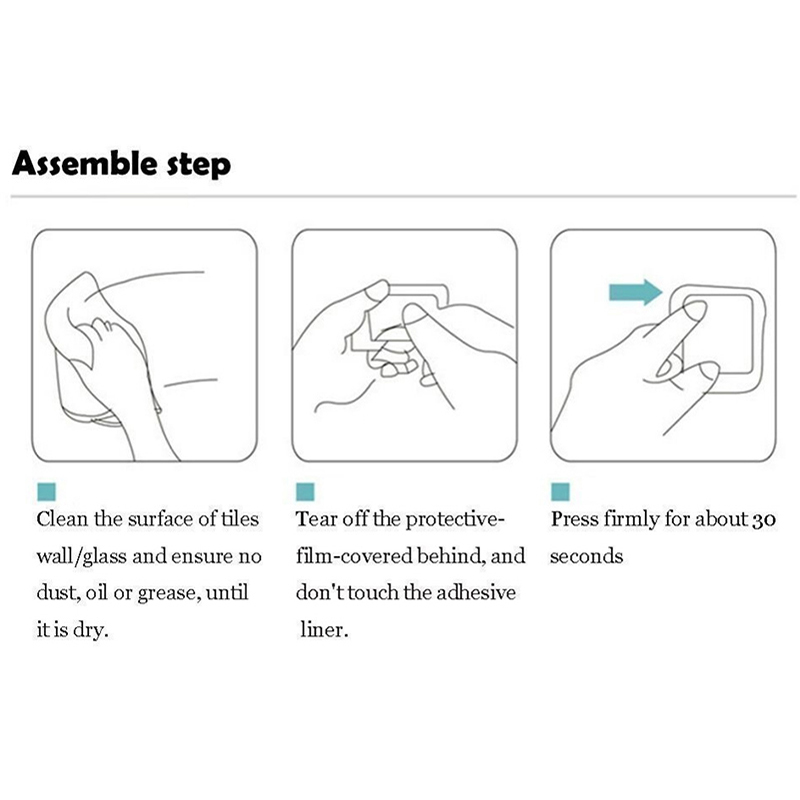 Assemble step

Clean the surface of tiles wall/glass and ensure no dust, oil or grease, until it is dry.

Tear off the protective-film-covered behind, and don't touch the adhesive liner.

Press firmly for about 30 seconds