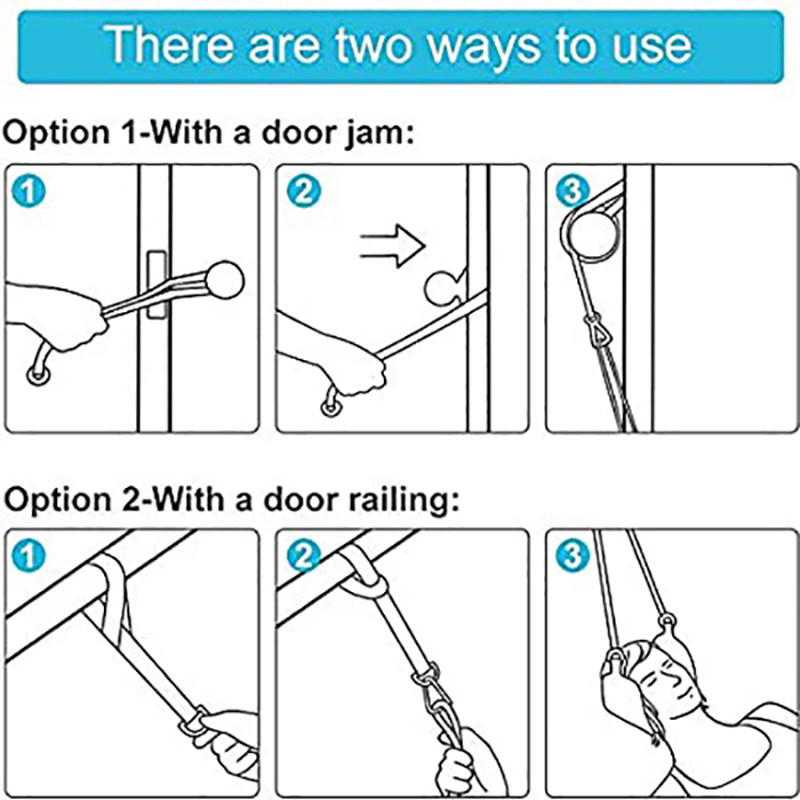 There are two ways to use

Option 1-With a door jam:

1

2

3

Option 2-With a door railing:

1

2

3