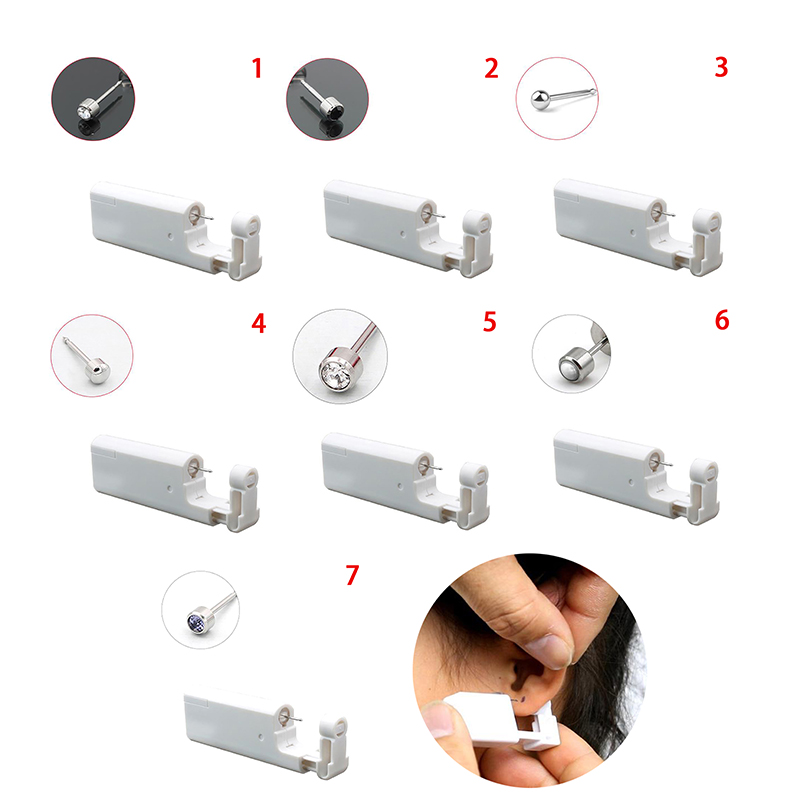 1
2
3
4
5
6
7