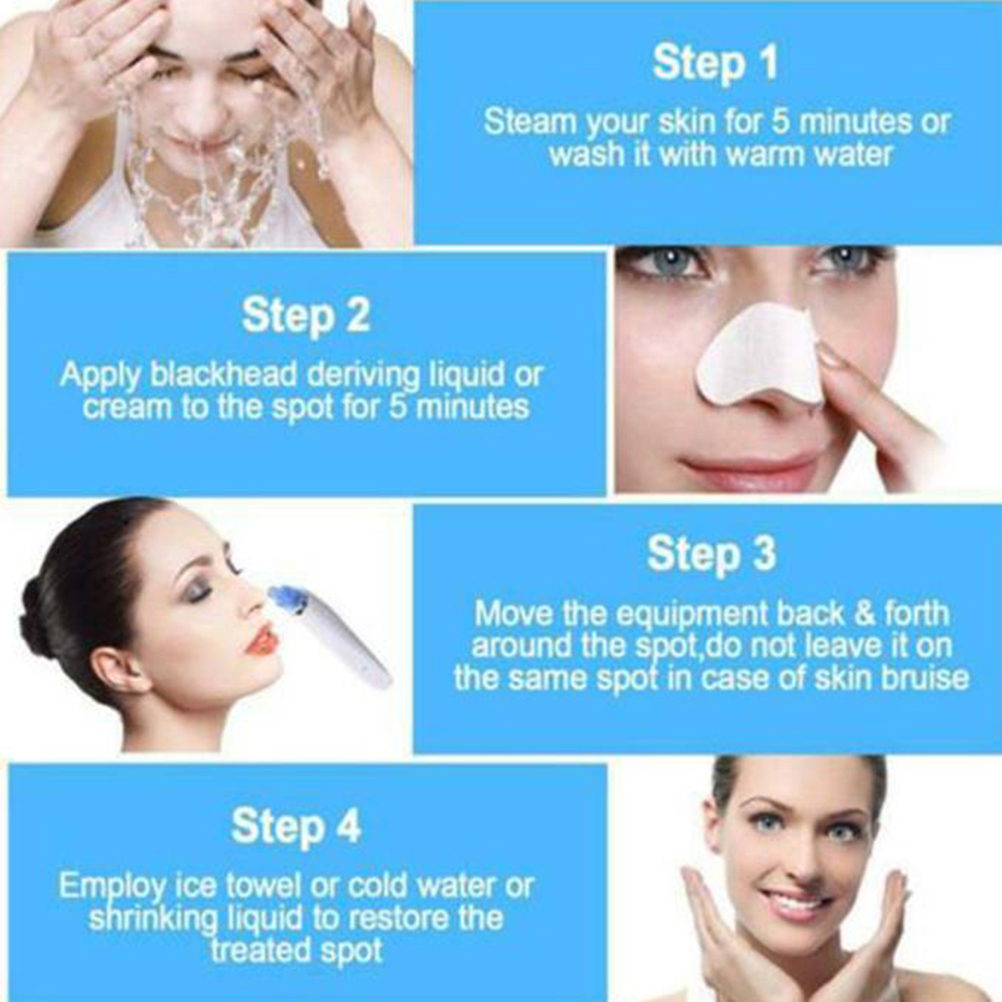 Step 1
Steam your skin for 5 minutes or wash it with warm water

Step 2
Apply blackhead deriving liquid or cream to the spot for 5 minutes

Step 3
Move the equipment back & forth around the spot,do not leave it on the same spot in case of skin bruise

Step 4
Employ ice towel or cold water or shrinking liquid to restore the treated spot