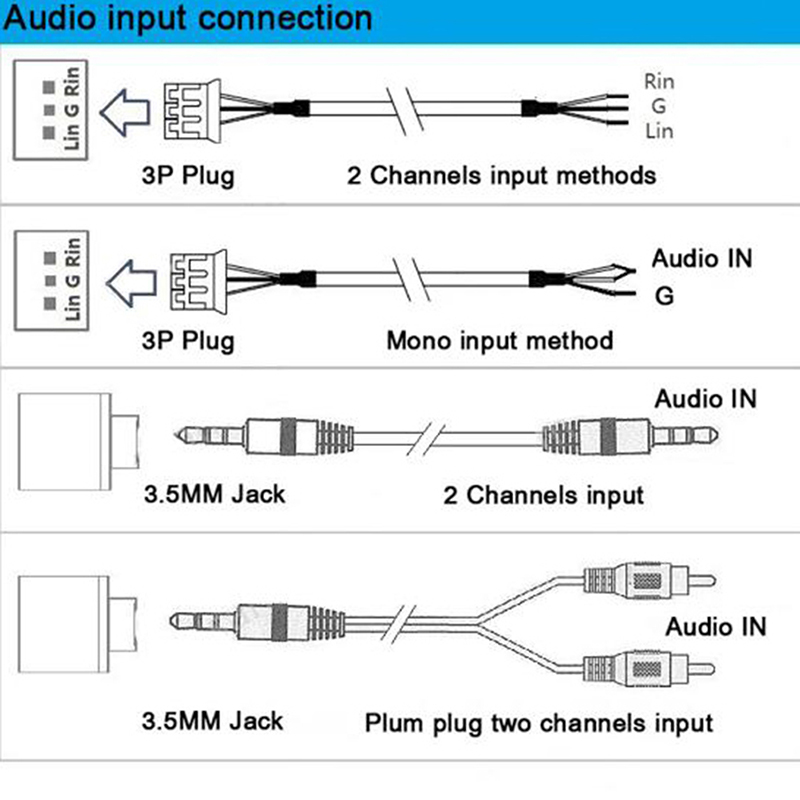 Audio input connection

Lin G Rin

Rin
G
Lin

3P Plug

2 Channels input methods

Lin G Rin

Audio IN
G

3P Plug

Mono input method

Audio IN

3.5MM Jack

2 Channels input

Audio IN

3.5MM Jack

Plum plug two channels input