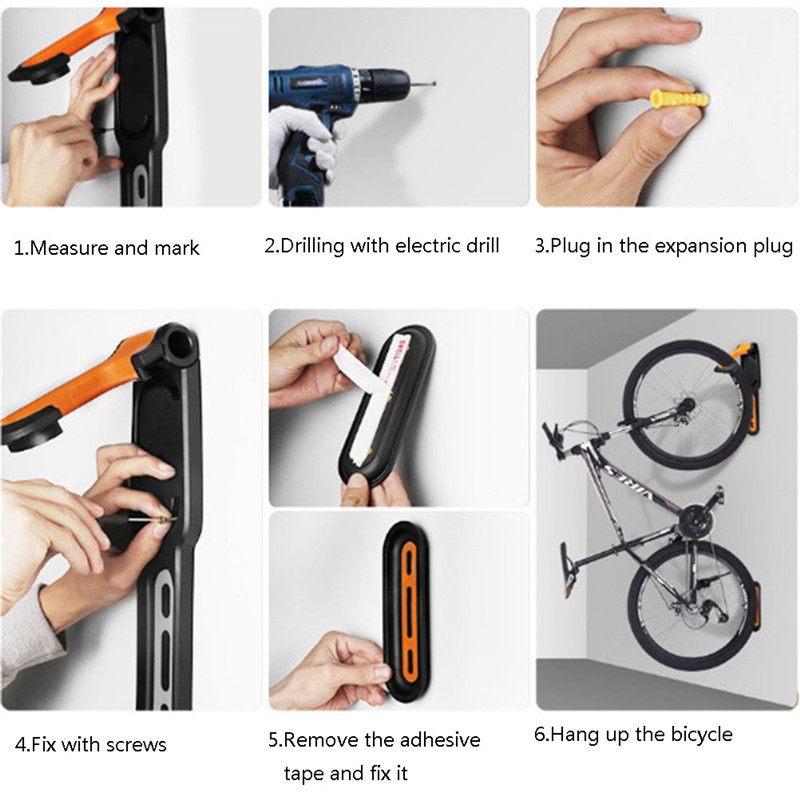 1.Measure and mark

2.Drilling with electric drill

3.Plug in the expansion plug

4.Fix with screws

5.Remove the adhesive tape and fix it

6.Hang up the bicycle