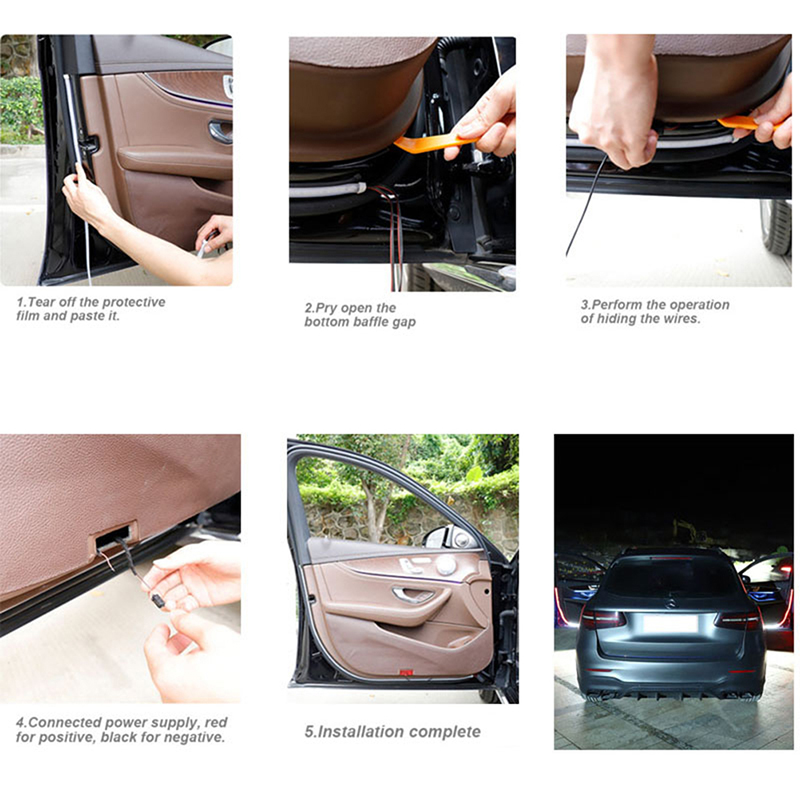 1.Tear off the protective film and paste it.

2.Pry open the bottom baffle gap

3.Perform the operation of hiding the wires.

4.Connected power supply, red for positive, black for negative.

5.Installation complete