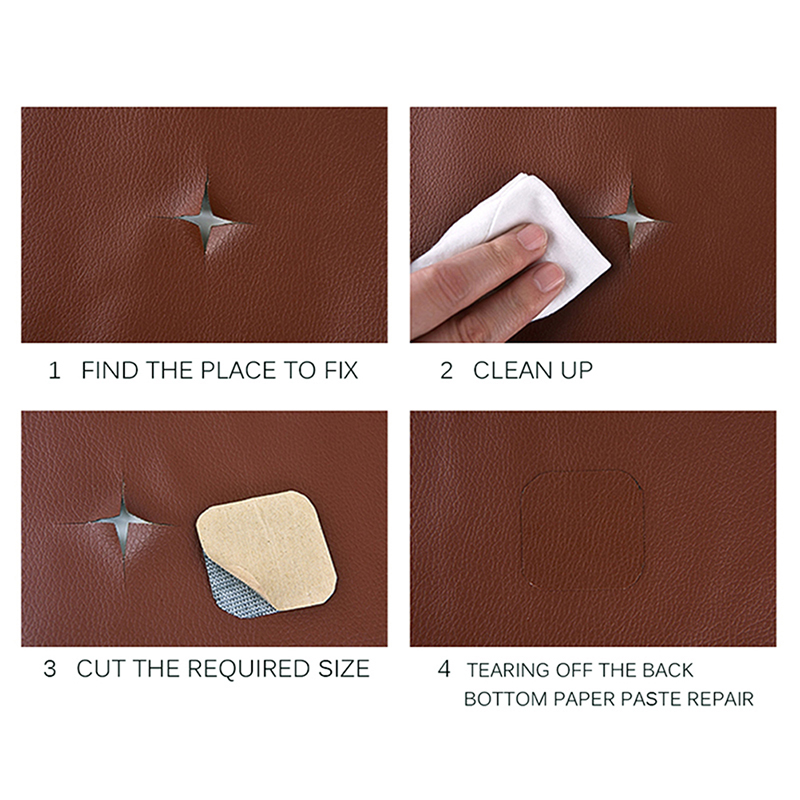 1 FIND THE PLACE TO FIX

2 CLEAN UP

3 CUT THE REQUIRED SIZE

4 TEARING OFF THE BACK BOTTOM PAPER PASTE REPAIR