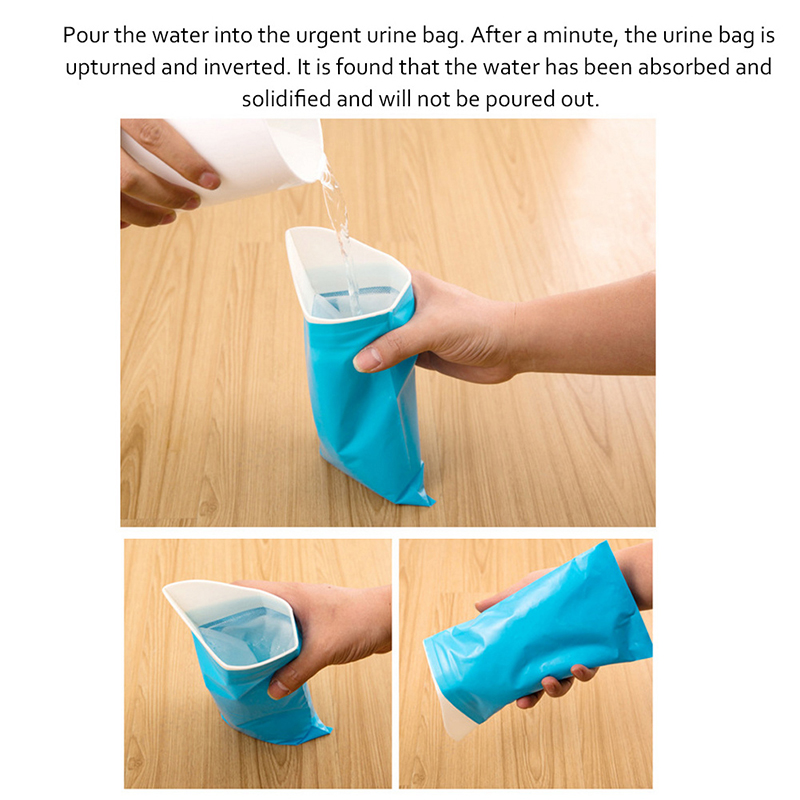 Pour the water into the urgent urine bag. After a minute, the urine bag is upturned and inverted. It is found that the water has been absorbed and solidified and will not be poured out.