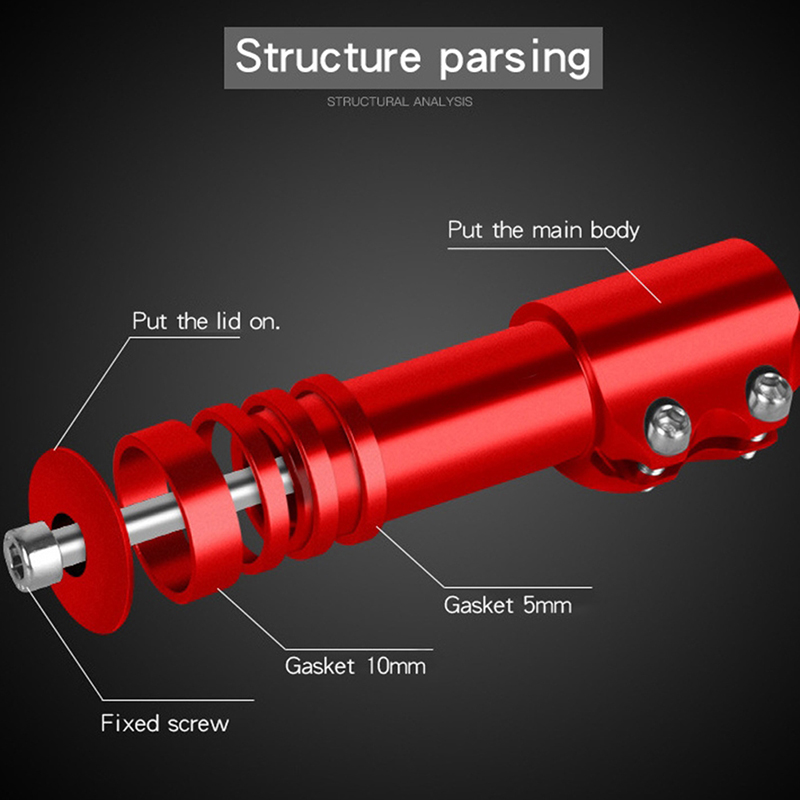 Structure parsing
STRUCTURAL ANALYSIS

Put the main body

Put the lid on.

Gasket 5mm

Gasket 10mm

Fixed screw