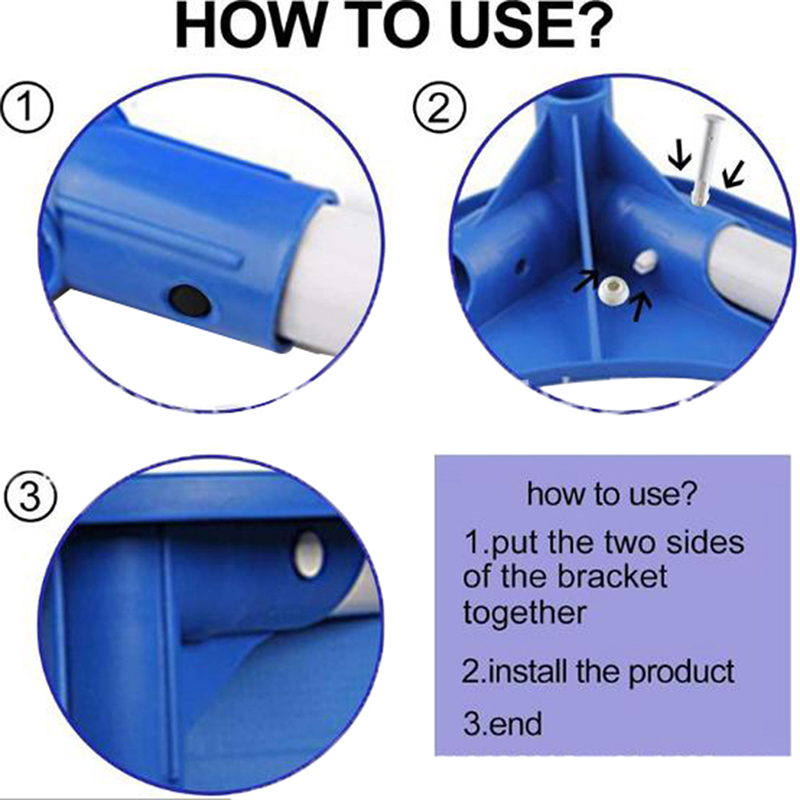 HOW TO USE?

①

②

③

how to use?

1.put the two sides of the bracket together

2.install the product

3.end