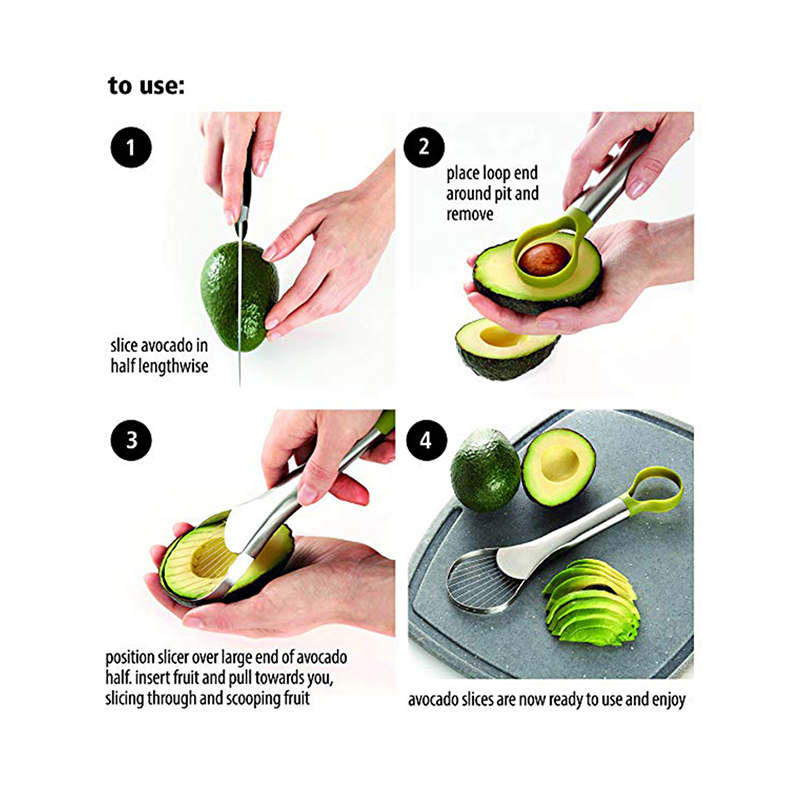 to use:

1

slice avocado in half lengthwise

2

place loop end around pit and remove

3

position slicer over large end of avocado half. insert fruit and pull towards you, slicing through and scooping fruit

4

avocado slices are now ready to use and enjoy