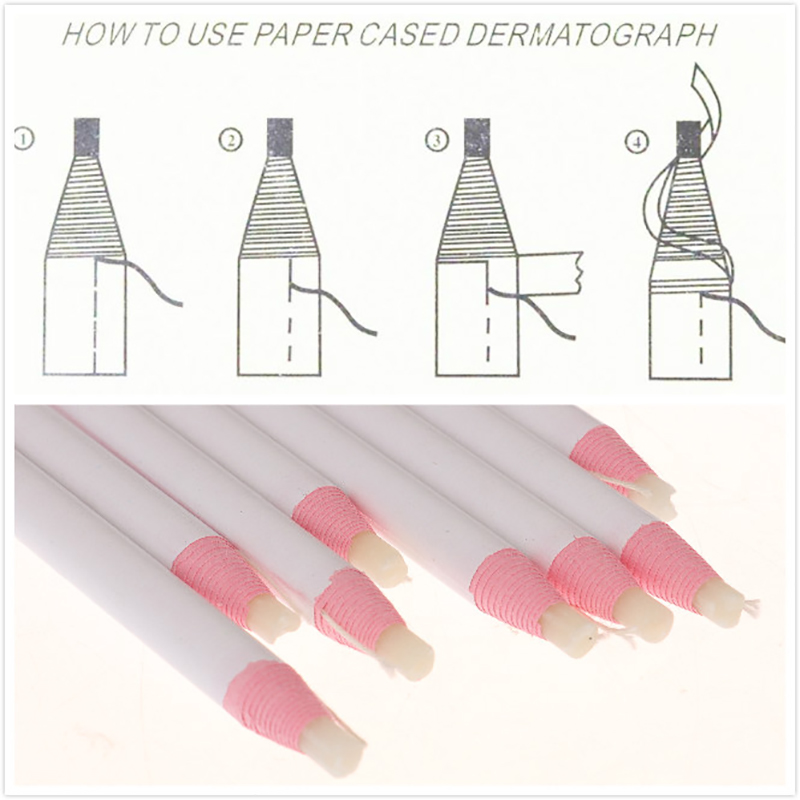 HOW TO USE PAPER CASED DERMATOGRAPH

①

②

③

④