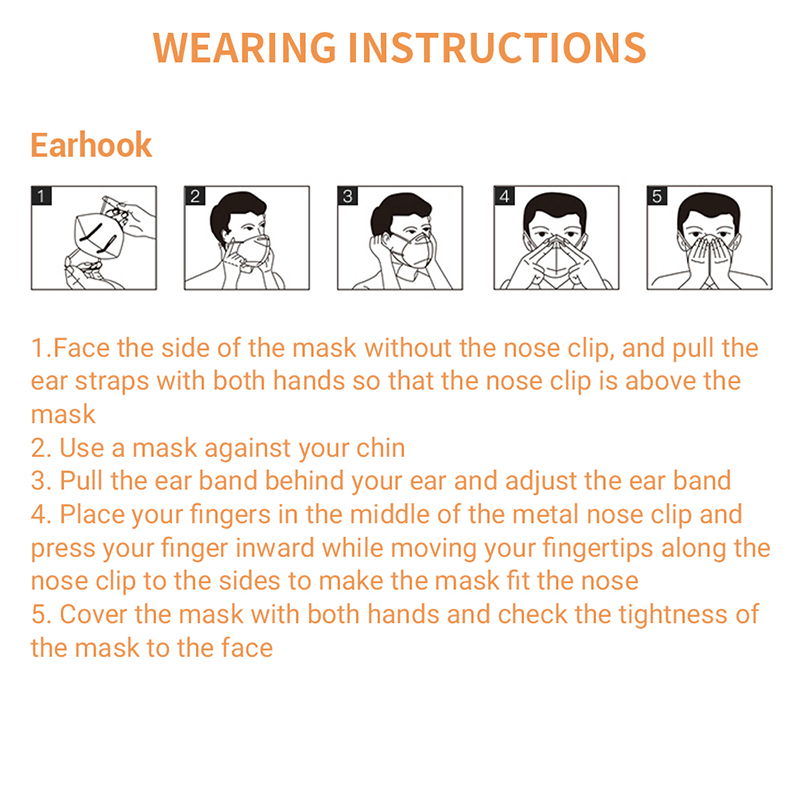 WEARING INSTRUCTIONS

Earhook

1

2

3

4

5

1.Face the side of the mask without the nose clip, and pull the ear straps with both hands so that the nose clip is above the mask
2. Use a mask against your chin
3. Pull the ear band behind your ear and adjust the ear band
4. Place your fingers in the middle of the metal nose clip and press your finger inward while moving your fingertips along the nose clip to the sides to make the mask fit the nose
5. Cover the mask with both hands and check the tightness of the mask to the face