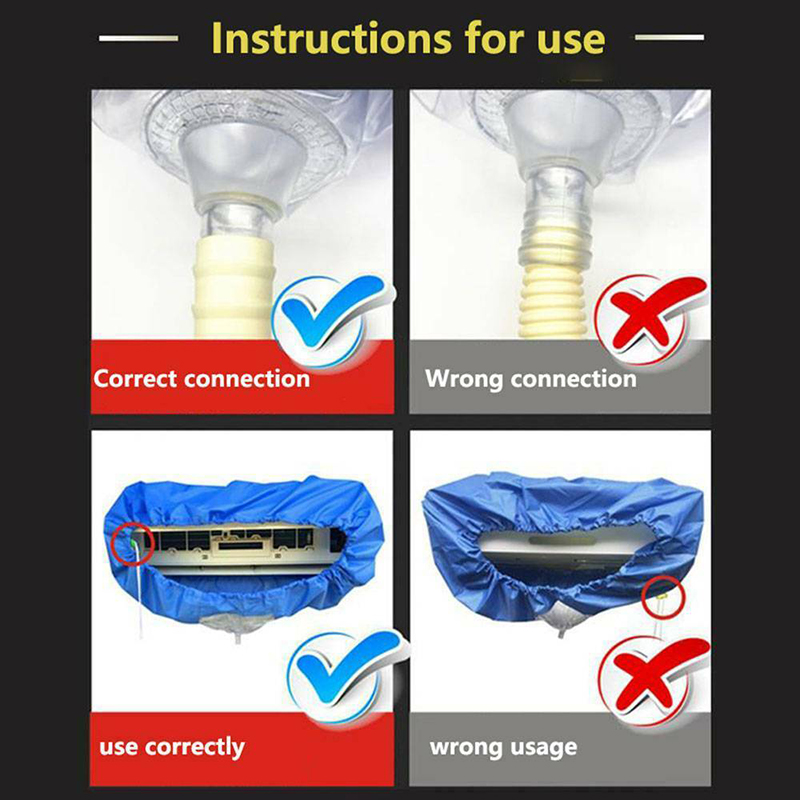 Instructions for use

Correct connection

Wrong connection

use correctly

wrong usage