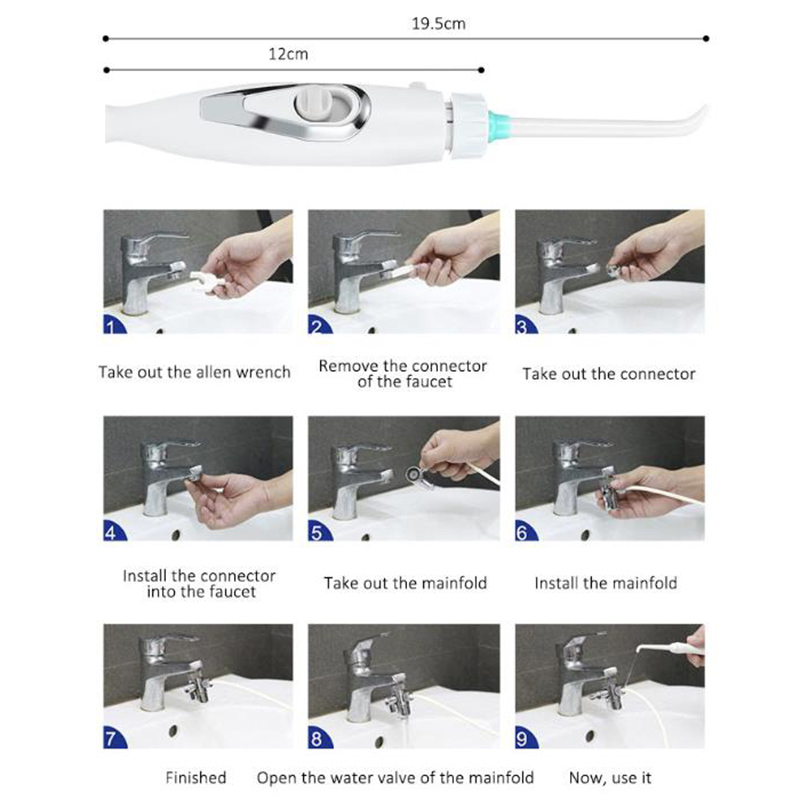 19.5cm

12cm

1

Take out the allen wrench

2

Remove the connector of the faucet

3

Take out the connector

4

Install the connector into the faucet

5

Take out the mainfold

6

Install the mainfold

7

Finished

8

Open the water valve of the mainfold

9

Now, use it