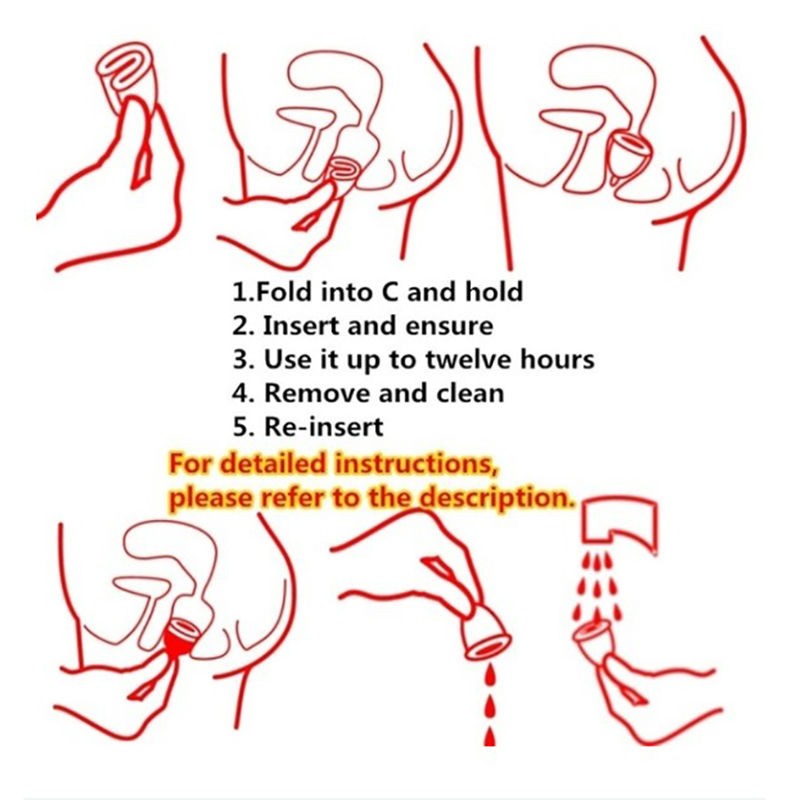 1.Fold into C and hold
2. Insert and ensure
3. Use it up to twelve hours
4. Remove and clean
5. Re-insert

For detailed instructions, please refer to the description.