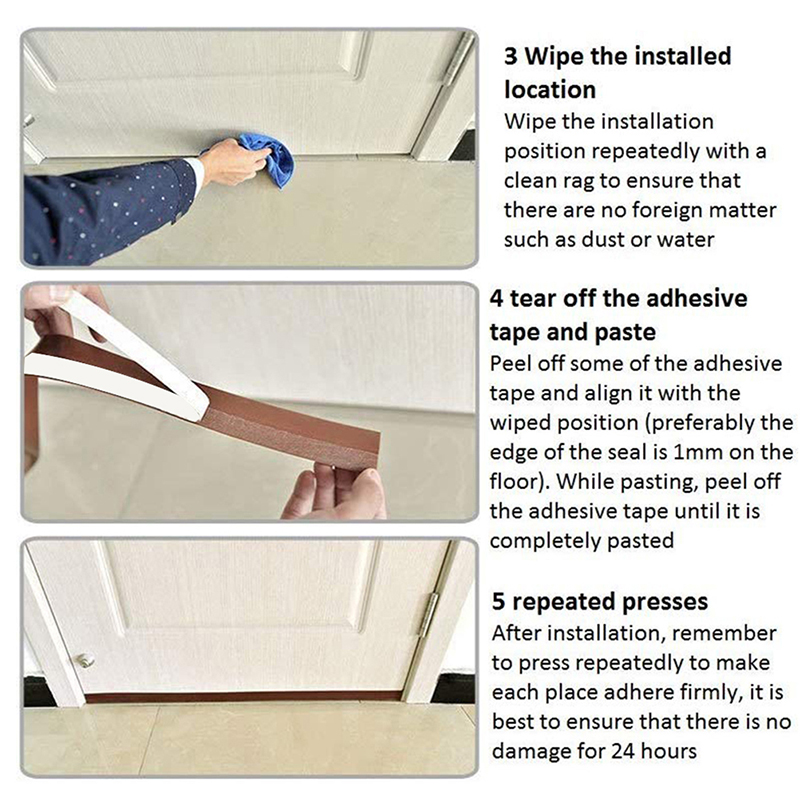 3 Wipe the installed location

Wipe the installation position repeatedly with a clean rag to ensure that there are no foreign matter such as dust or water

4 tear off the adhesive tape and paste

Peel off some of the adhesive tape and align it with the wiped position (preferably the edge of the seal is 1mm on the floor). While pasting, peel off the adhesive tape until it is completely pasted

5 repeated presses

After installation, remember to press repeatedly to make each place adhere firmly, it is best to ensure that there is no damage for 24 hours